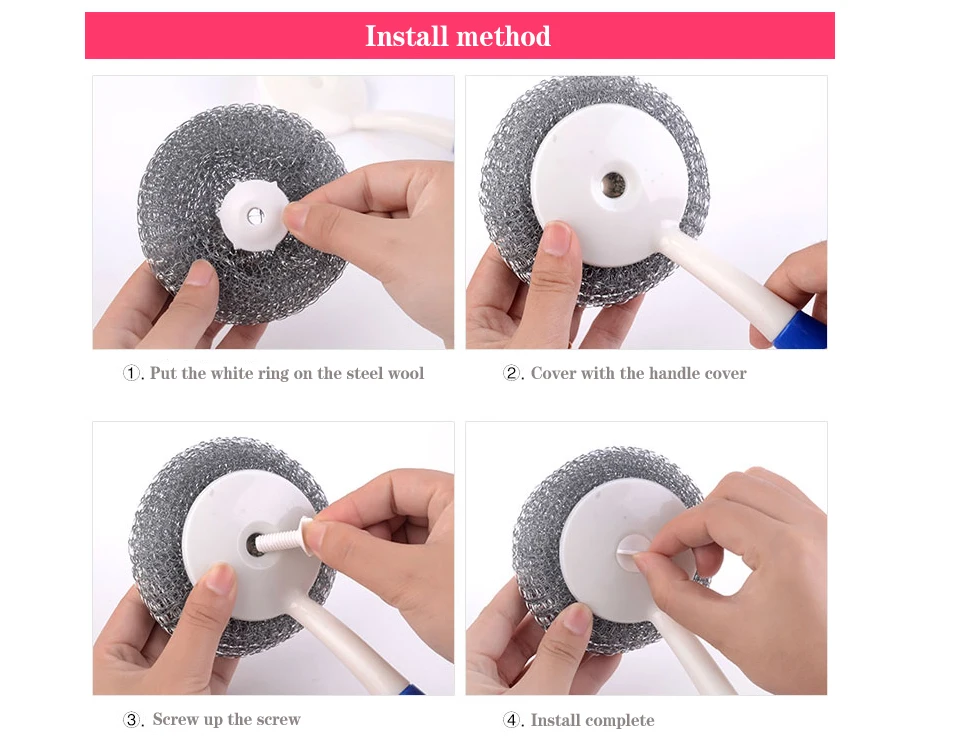 Install method

①. Put the white ring on the steel wool

②. Cover with the handle cover

③. Screw up the screw

④. Install complete