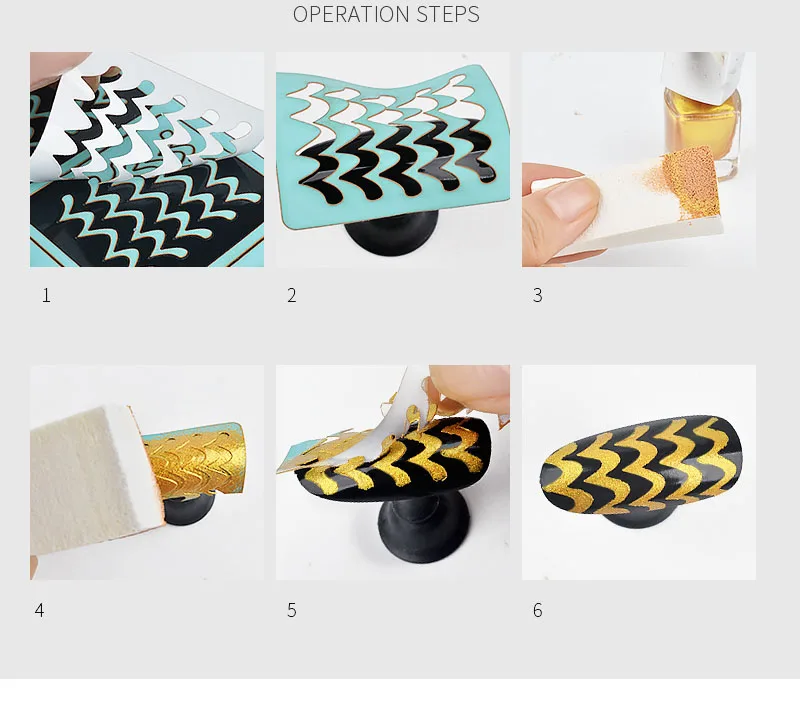 OPERATION STEPS

1

2

3

4

5

6