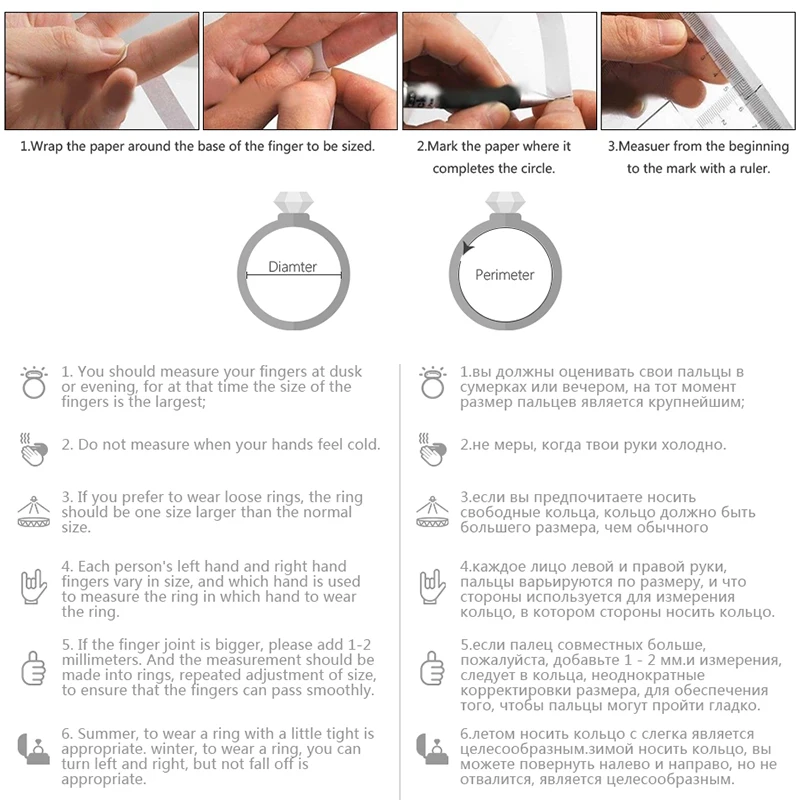 1.Wrap the paper around the base of the finger to be sized.

2.Mark the paper where it completes the circle.

3.Measuer from the beginning to the mark with a ruler.

Diamter

Perimeter

1. You should measure your fingers at dusk or evening, for at that time the size of the fingers is the largest;

2. Do not measure when your hands feel cold.

3. If you prefer to wear loose rings, the ring should be one size larger than the normal size.

4. Each person's left hand and right hand fingers vary in size, and which hand is used to measure the ring in which hand to wear the ring.

5. If the finger joint is bigger, please add 1-2 millimeters. And the measurement should be made into rings, repeated adjustment of size, to ensure that the fingers can pass smoothly.

6. Summer, to wear a ring with a little tight is appropriate. winter, to wear a ring, you can turn left and right, but not fall off is appropriate.

1.вы должны оценивать свои пальцы в сумерках или вечером, на тот момент размер пальцев является крупнейшим;

2.не меры, когда твои руки холодно.

3.если вы предпочитаете носить свободные кольца, кольцо должно быть большего размера, чем обычного

4.каждое лицо левой и правой руки, пальцы варьируются по размеру, и что стороны используется для измерения кольцо, в котором стороны носить кольцо.

5.если палец совместных больше, пожалуйста, добавьте 1 - 2 мм.и измерения, следует в кольца, неоднократные корректировки размера, для обеспечения того, чтобы пальцы могут пройти гладко.

6.летом носить кольцо с слегка является целесообразным.зимой носить кольцо, вы можете повернуть налево и направо, но не отвалится, является целесообразным.