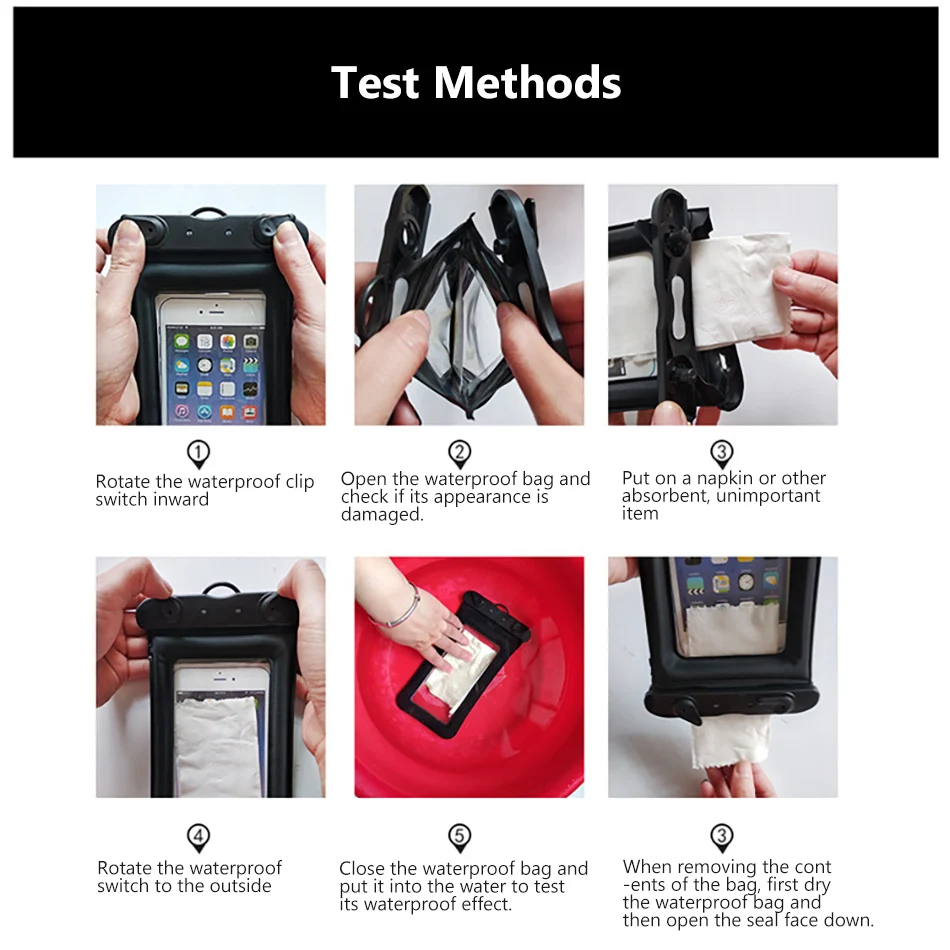 Test Methods

1
Rotate the waterproof clip switch inward

2
Open the waterproof bag and check if its appearance is damaged.

3
Put on a napkin or other absorbent, unimportant item

4
Rotate the waterproof switch to the outside

5
Close the waterproof bag and put it into the water to test its waterproof effect.

3
When removing the cont -ents of the bag, first dry the waterproof bag and then open the seal face down.