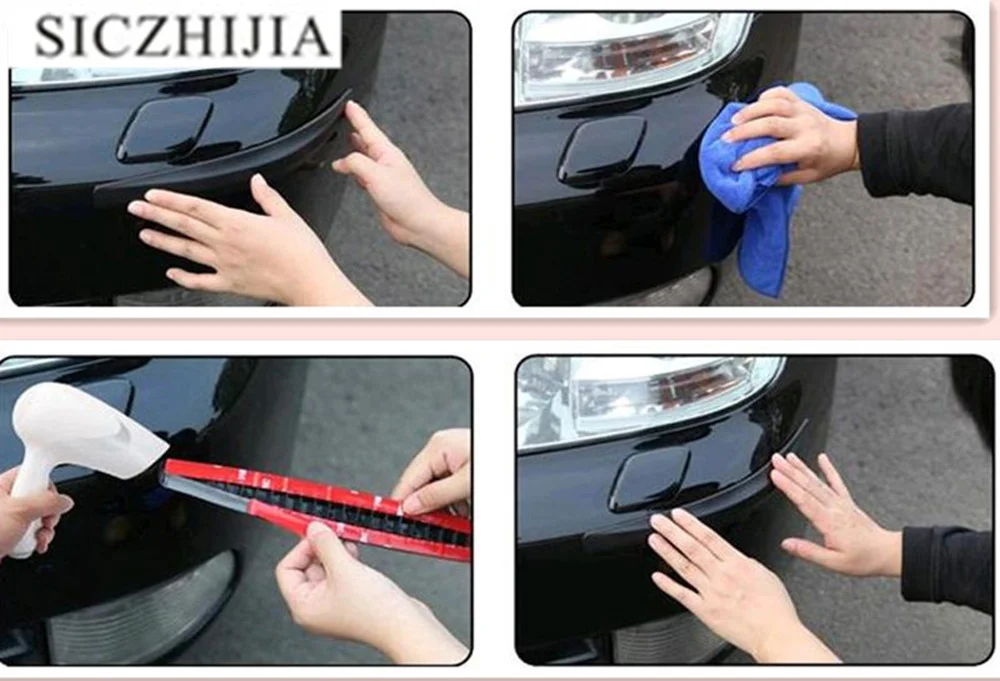 SICZHIJIA