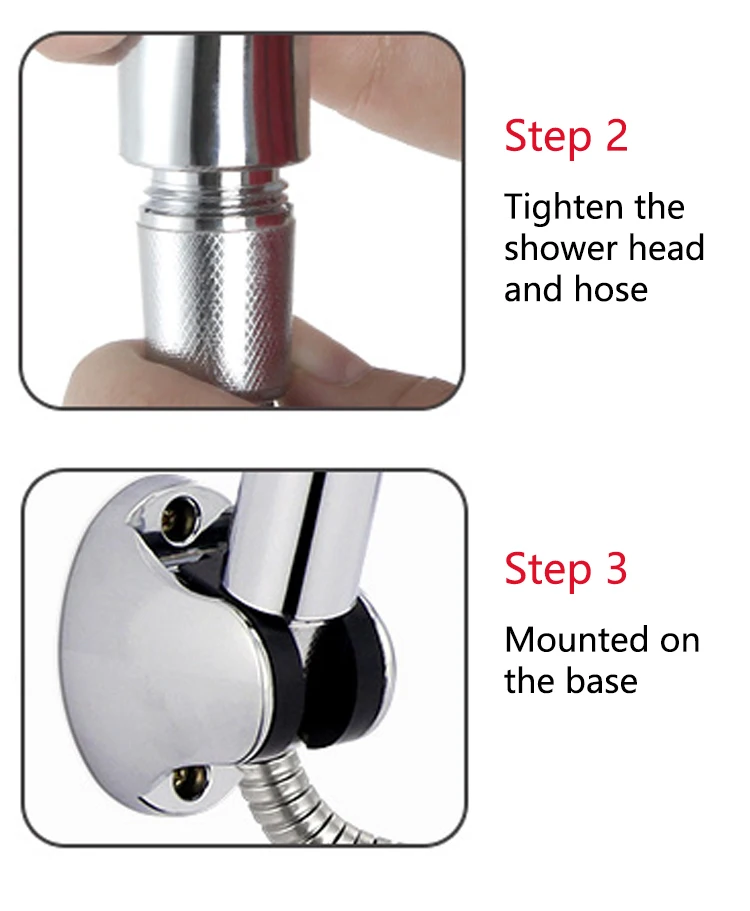 Step 2

Tighten the shower head and hose

Step 3

Mounted on the base