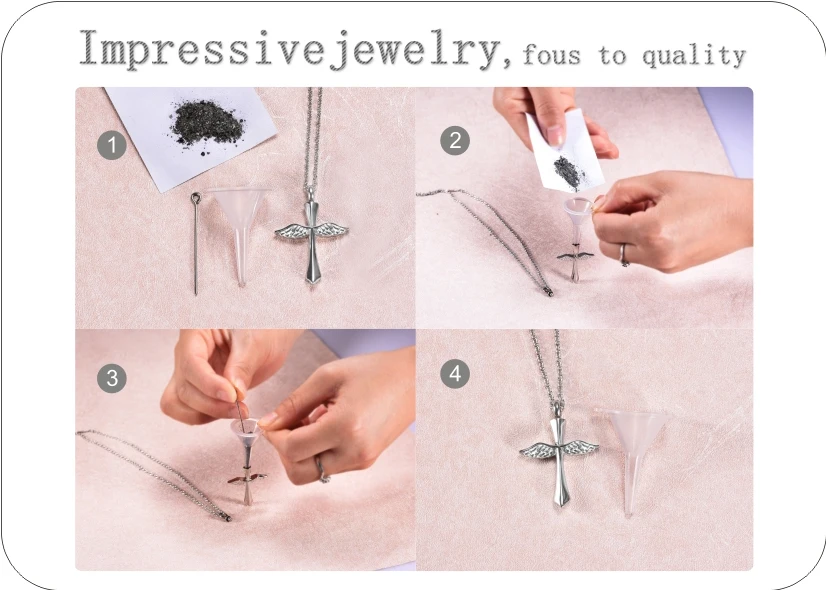 Impressivejewelry, fous to quality

1

2

3

4