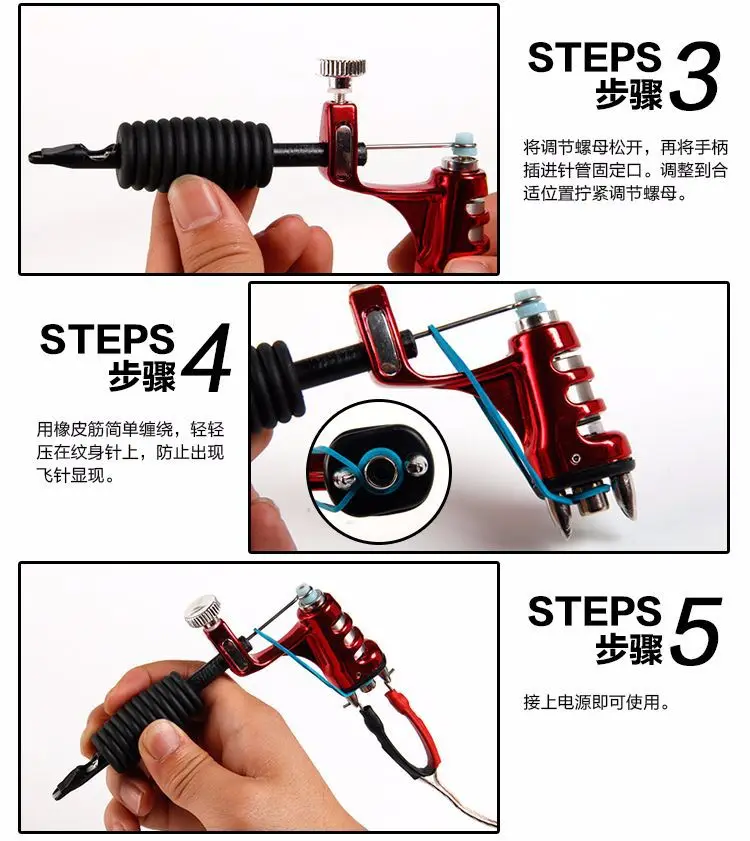 STEPS 步骤 3

将调节螺母松开，再将手柄插进针管固定口。调整到合适位置拧紧调节螺母。

STEPS 步骤 4

用橡皮筋简单缠绕，轻轻压在纹身针上，防止出现飞针显现。

STEPS 步骤 5

接上电源即可使用。