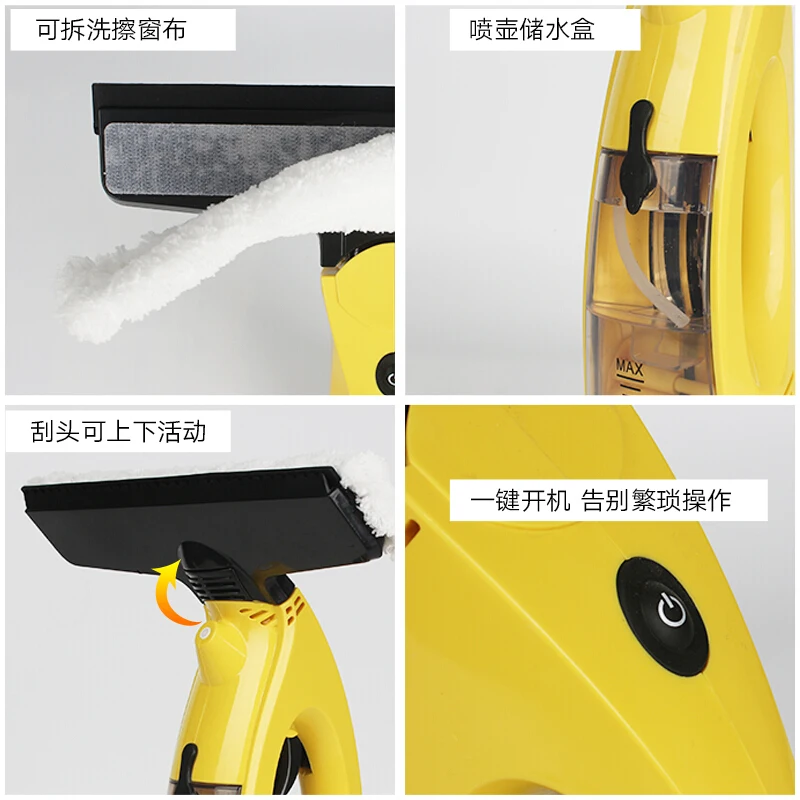 可拆洗擦窗布

喷壶储水盒

MAX

刮头可上下活动

一键开机 告别繁琐操作