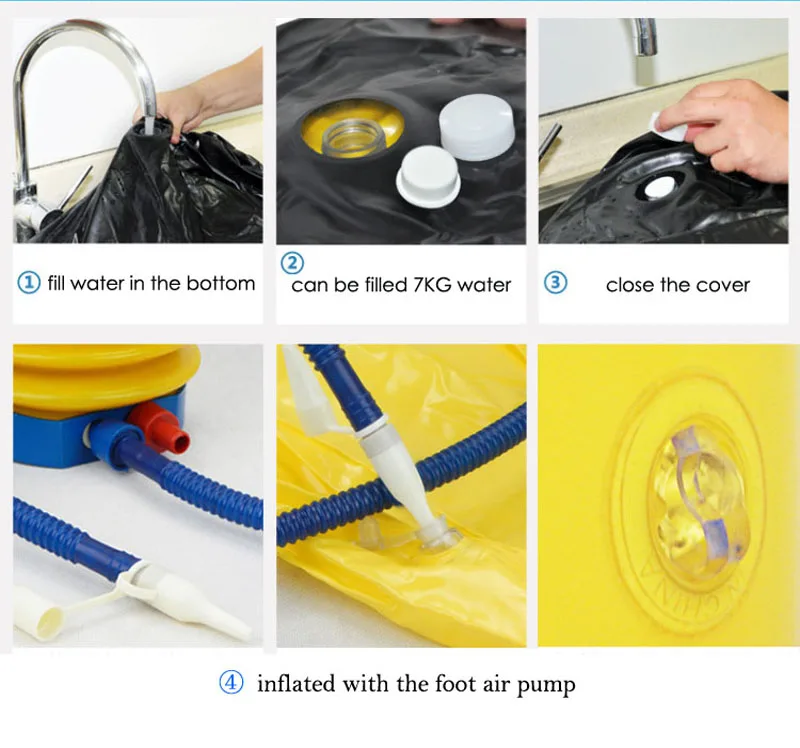 ① fill water in the bottom

②
can be filled 7KG water

③ close the cover

④ inflated with the foot air pump