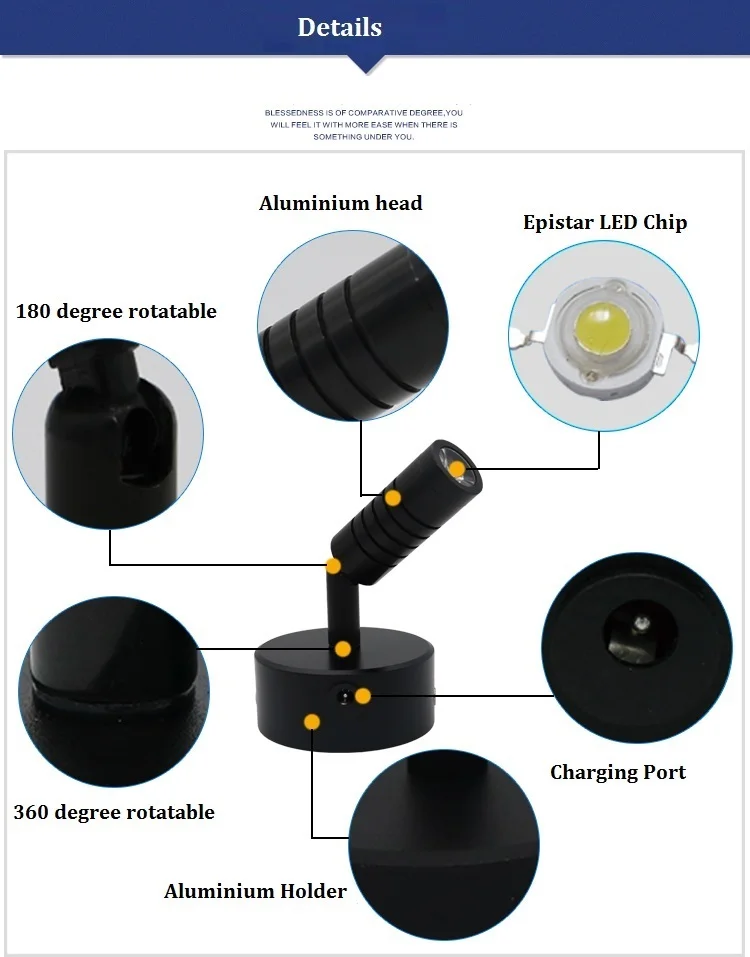 Details

BLESSEDNESS IS OF COMPARATIVE DEGREE,YOU WILL FEEL IT WITH MORE EASE WHEN THERE IS SOMETHING UNDER YOU.

Aluminium head

Epistar LED Chip

180 degree rotatable

Charging Port

360 degree rotatable

Aluminium Holder