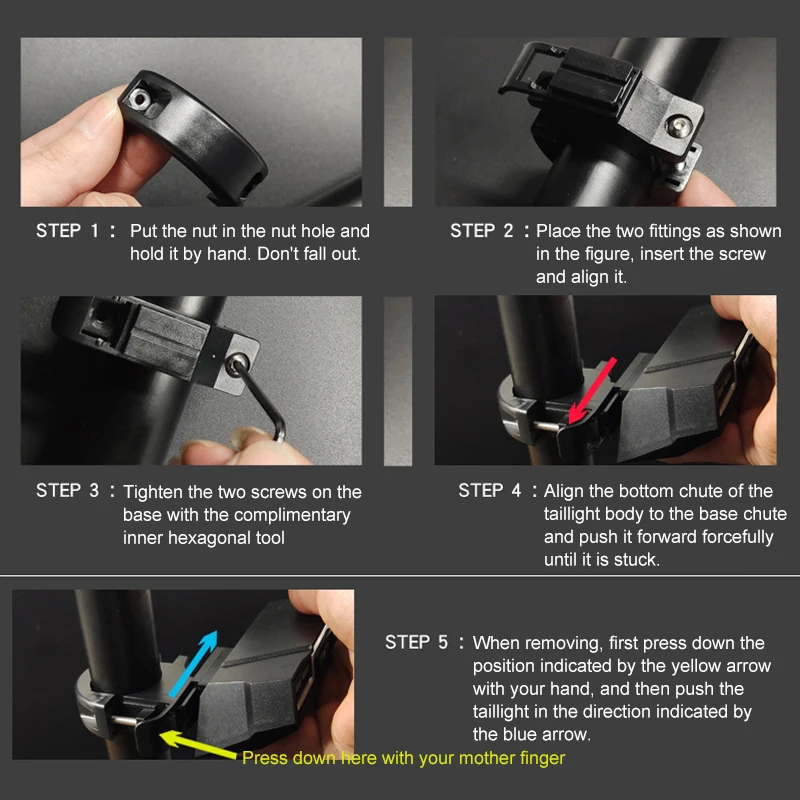 STEP 1 : Put the nut in the nut hole and hold it by hand. Don't fall out.

STEP 2 : Place the two fittings as shown in the figure, insert the screw and align it.

STEP 3 : Tighten the two screws on the base with the complimentary inner hexagonal tool

STEP 4 : Align the bottom chute of the taillight body to the base chute and push it forward forcefully until it is stuck.

STEP 5 : When removing, first press down the position indicated by the yellow arrow with your hand, and then push the taillight in the direction indicated by the blue arrow.

Press down here with your mother finger