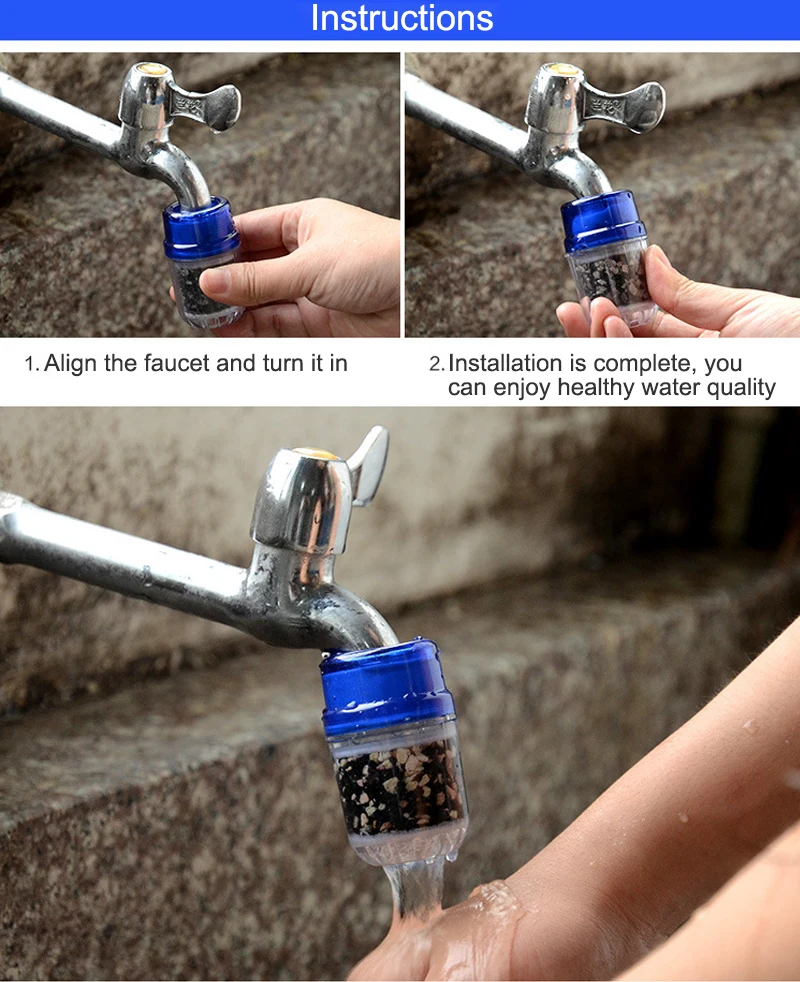 Instructions

1. Align the faucet and turn it in

2. Installation is complete, you can enjoy healthy water quality