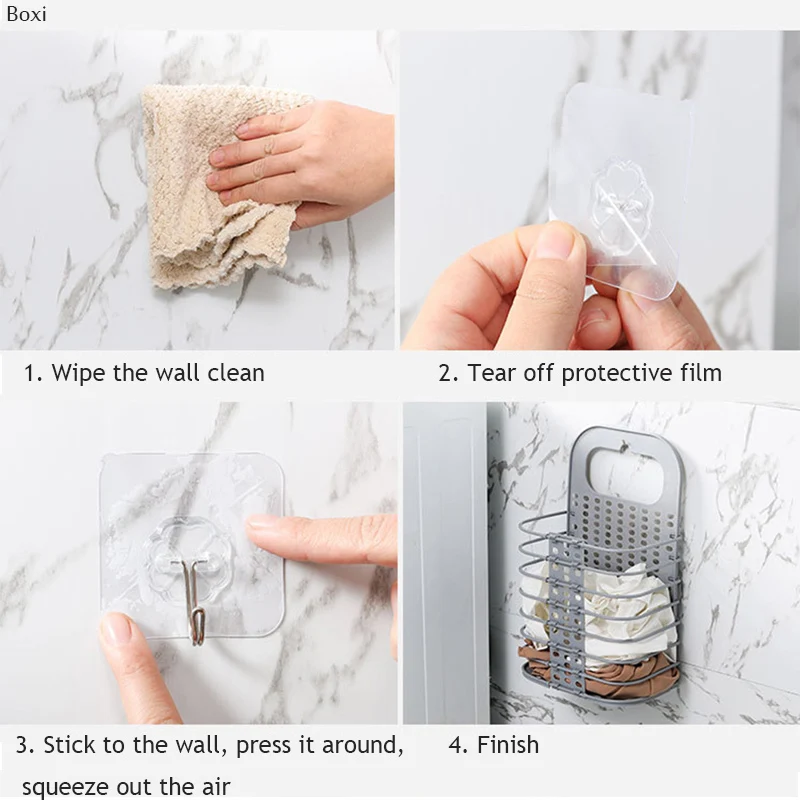 Boxi

1. Wipe the wall clean

2. Tear off protective film

3. Stick to the wall, press it around, squeeze out the air

4. Finish