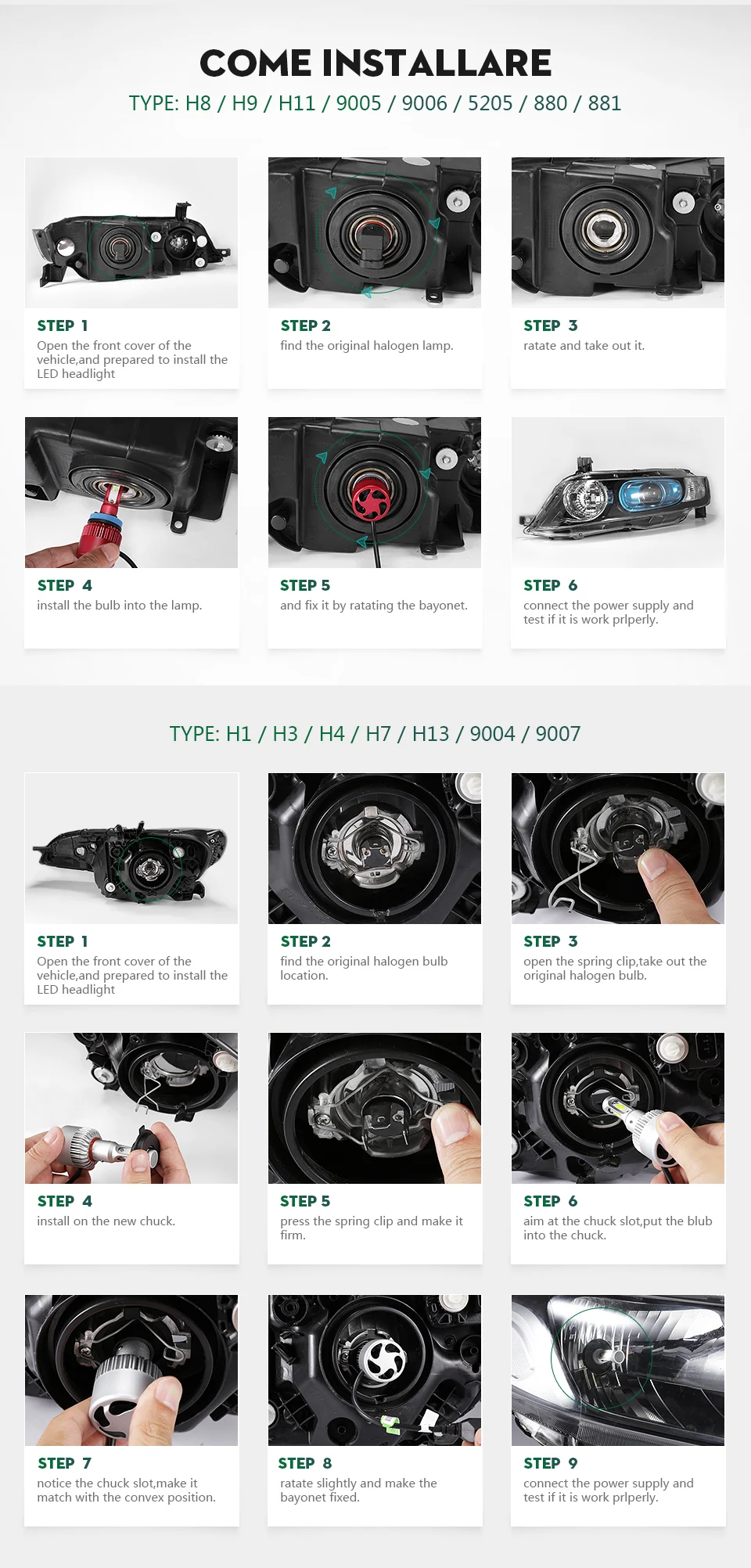 COME INSTALLARE

TYPE: H8 / H9 / H11 / 9005 / 9006 / 5205 / 880 / 881

STEP 1
Open the front cover of the vehicle,and prepared to install the LED headlight

STEP 2
find the original halogen lamp.

STEP 3
ratate and take out it.

STEP 4
install the bulb into the lamp.

STEP 5
and fix it by ratating the bayonet.

STEP 6
connect the power supply and test if it is work prlperly.

TYPE: H1 / H3 / H4 / H7 / H13 / 9004 / 9007

STEP 1
Open the front cover of the vehicle,and prepared to install the LED headlight

STEP 2
find the original halogen bulb location.

STEP 3
open the spring clip,take out the original halogen bulb.

STEP 4
install on the new chuck.

STEP 5
press the spring clip and make it firm.

STEP 6
aim at the chuck slot,put the blub into the chuck.

STEP 7
notice the chuck slot,make it match with the convex position.

STEP 8
ratate slightly and make the bayonet fixed.

STEP 9
connect the power supply and test if it is work prlperly.