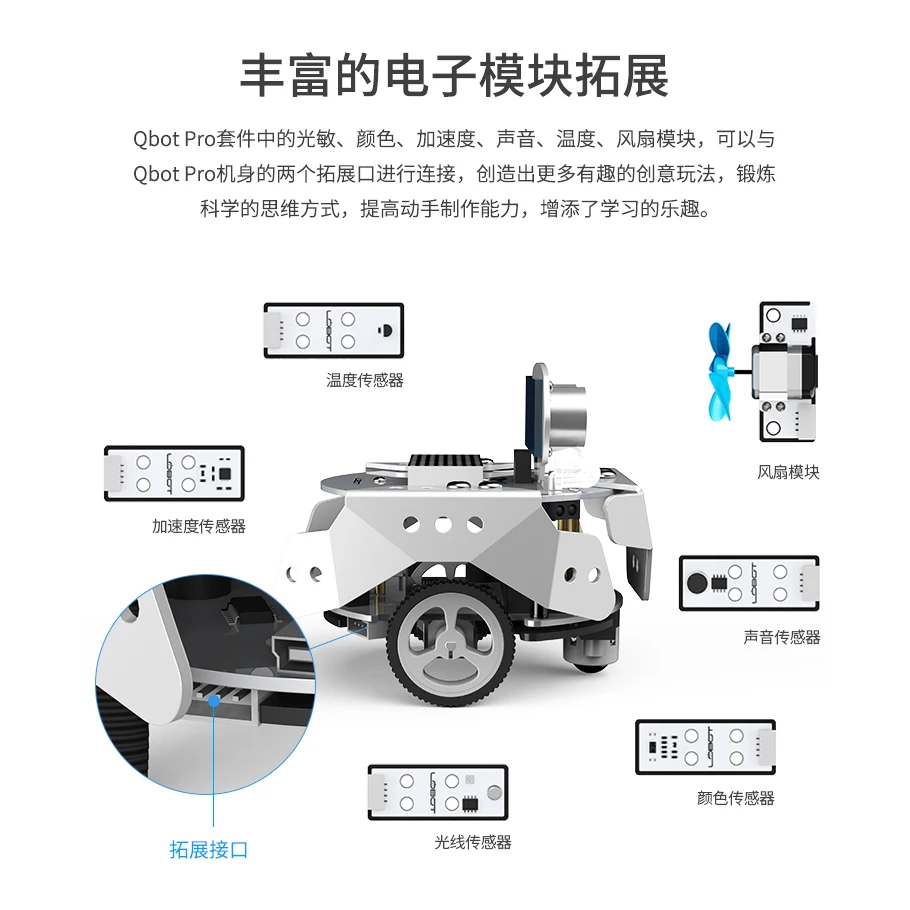 丰富的电子模块拓展

Qbot Pro套件中的光敏、颜色、加速度、声音、温度、风扇模块，可以与Qbot Pro机身的两个拓展口进行连接，创造出更多有趣的创意玩法，锻炼科学的思维方式，提高动手制作能力，增添了学习的乐趣。

温度传感器

风扇模块

加速度传感器

声音传感器

颜色传感器

光线传感器

拓展接口