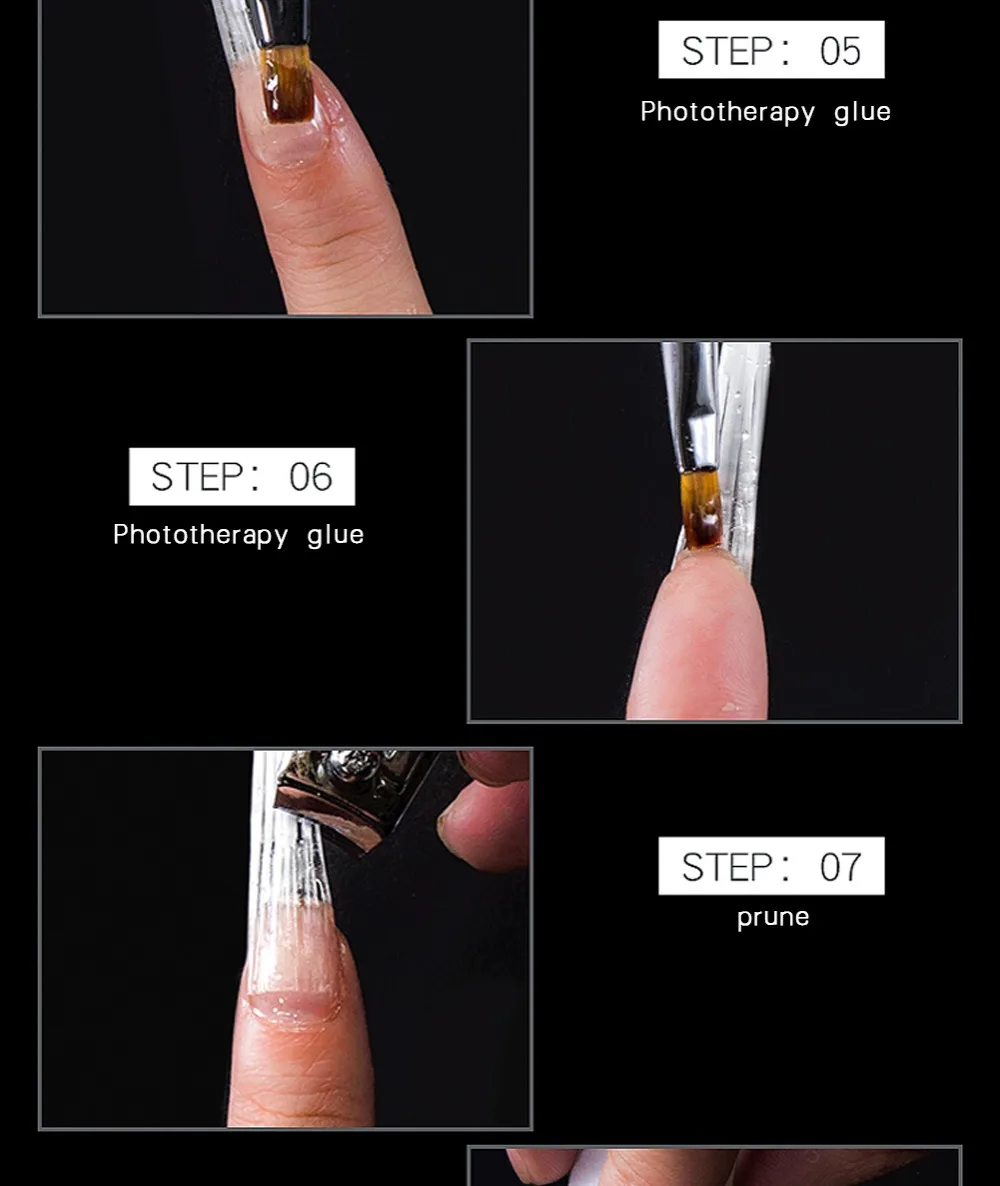 STEP: 05
Phototherapy glue

STEP: 06
Phototherapy glue

STEP: 07
prune