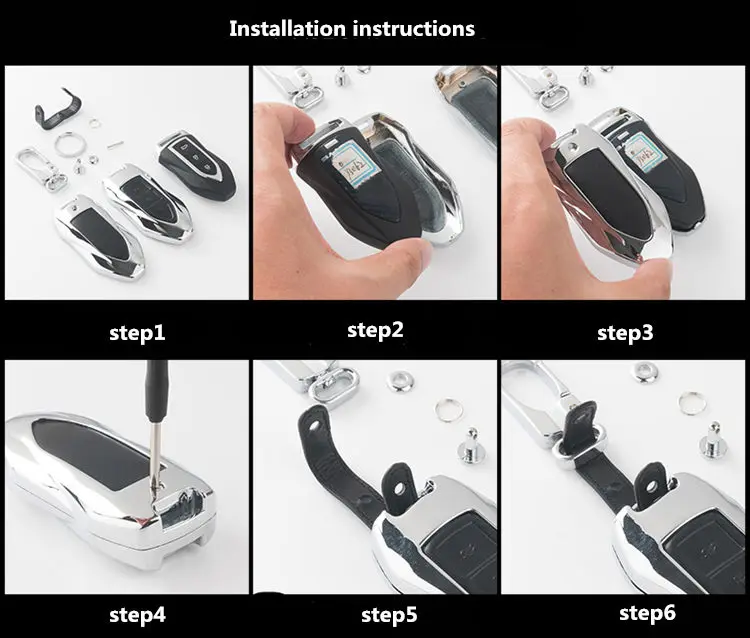 Installation instructions

step1

step2

step3

step4

step5

step6