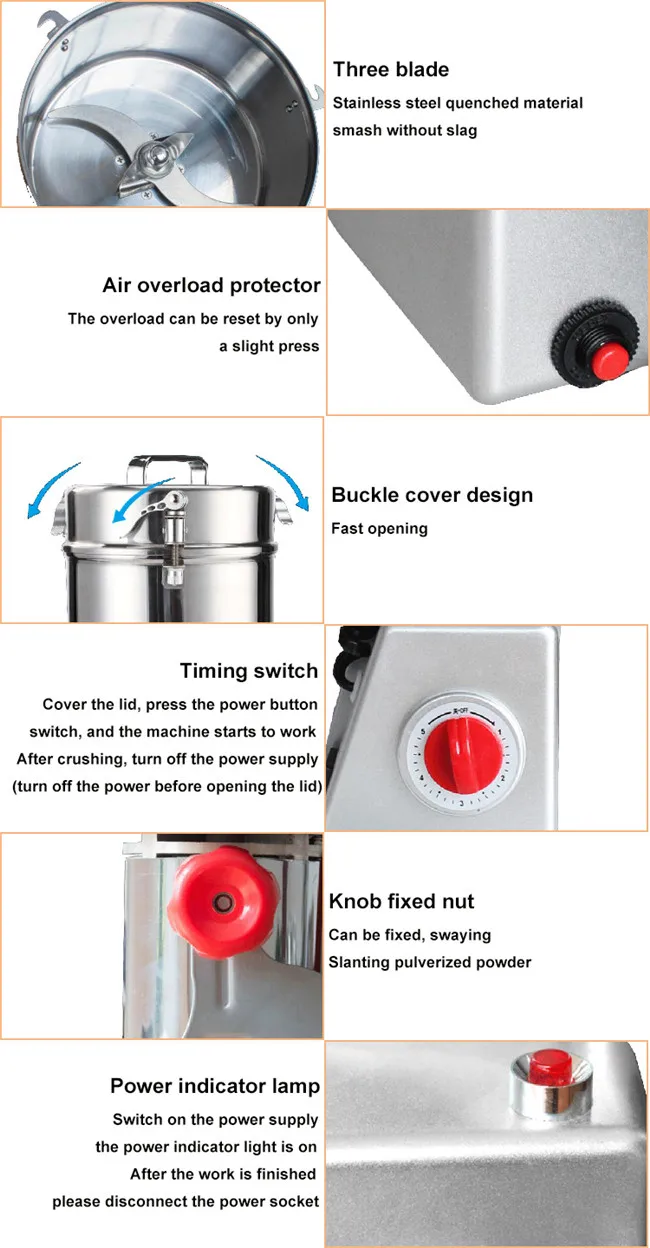 Three blade
Stainless steel quenched material smash without slag

Air overload protector
The overload can be reset by only a slight press

Buckle cover design
Fast opening

Timing switch
Cover the lid, press the power button switch, and the machine starts to work After crushing, turn off the power supply (turn off the power before opening the lid)

OFF
5
4
3
2
1

Knob fixed nut
Can be fixed, swaying Slanting pulverized powder

Power indicator lamp
Switch on the power supply the power indicator light is on After the work is finished please disconnect the power socket