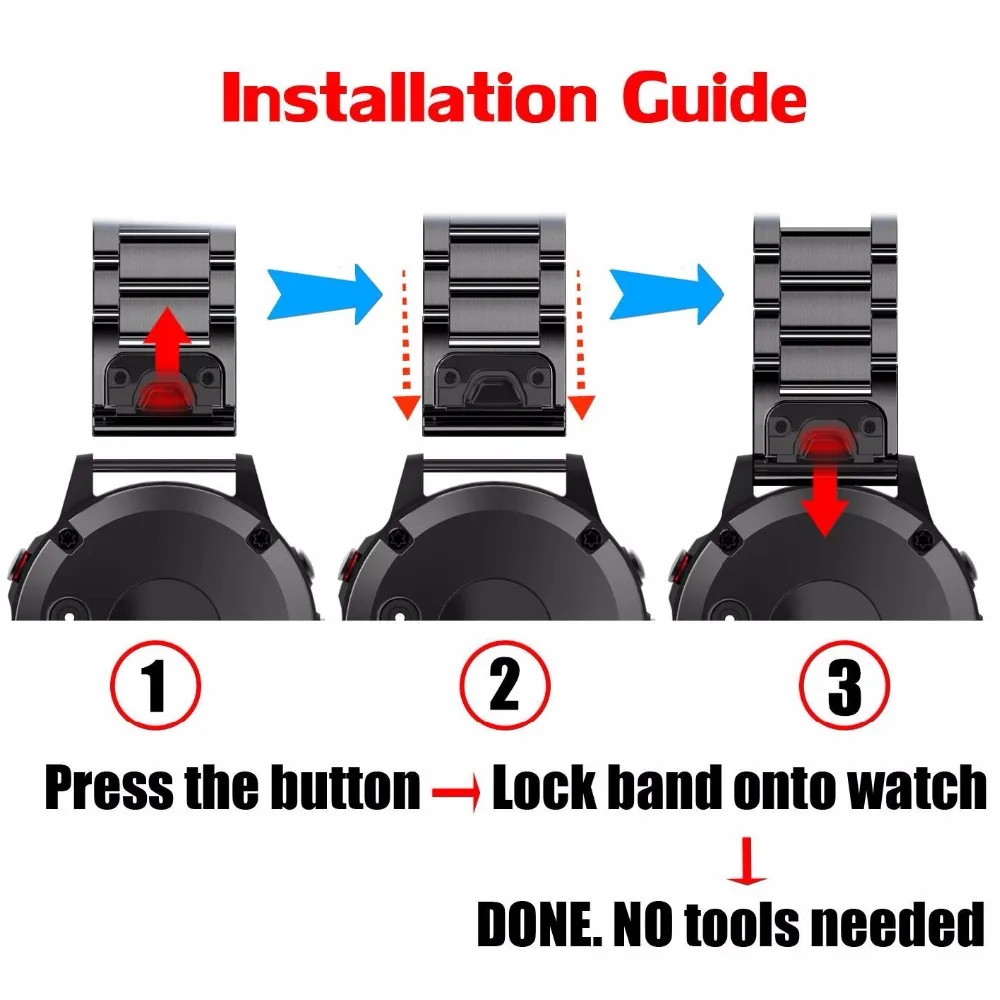 Installation Guide

1

2

3

Press the button → Lock band onto watch

↓

DONE. NO tools needed