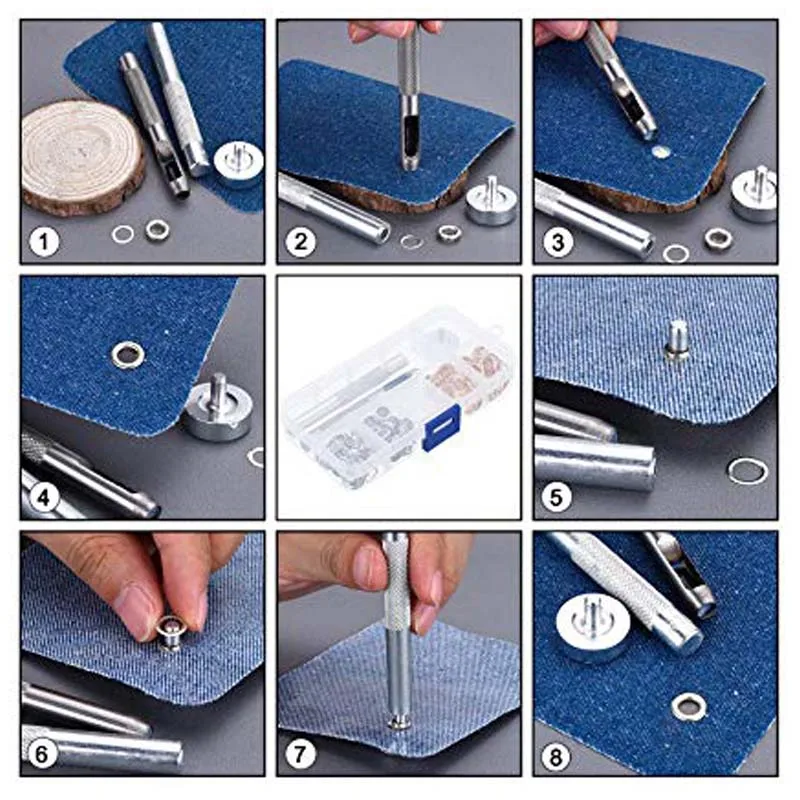 1
2
3
4
5
6
7
8