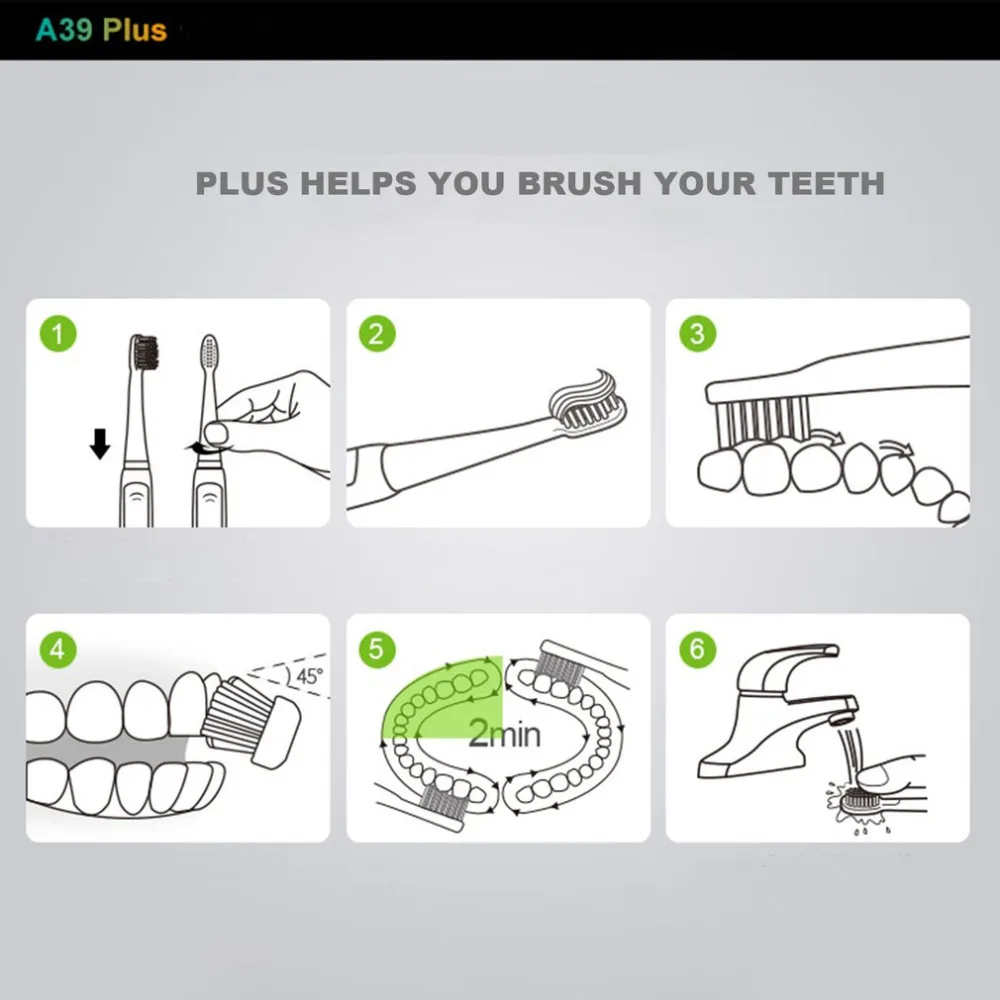 A39 Plus

PLUS HELPS YOU BRUSH YOUR TEETH

1

2

3

4

45°

5

2min

6