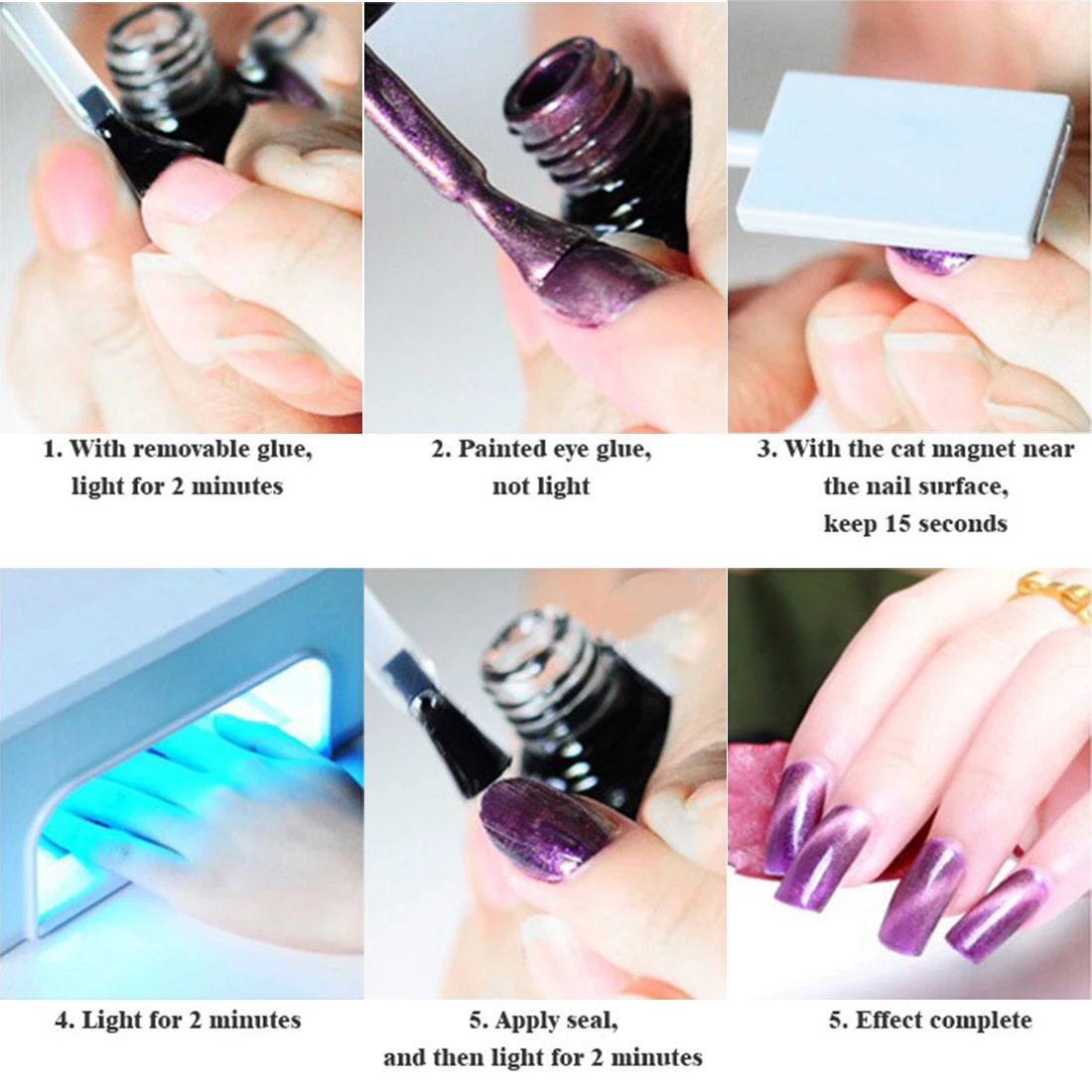 1. With removable glue, light for 2 minutes

2. Painted eye glue, not light

3. With the cat magnet near the nail surface, keep 15 seconds

4. Light for 2 minutes

5. Apply seal, and then light for 2 minutes

5. Effect complete