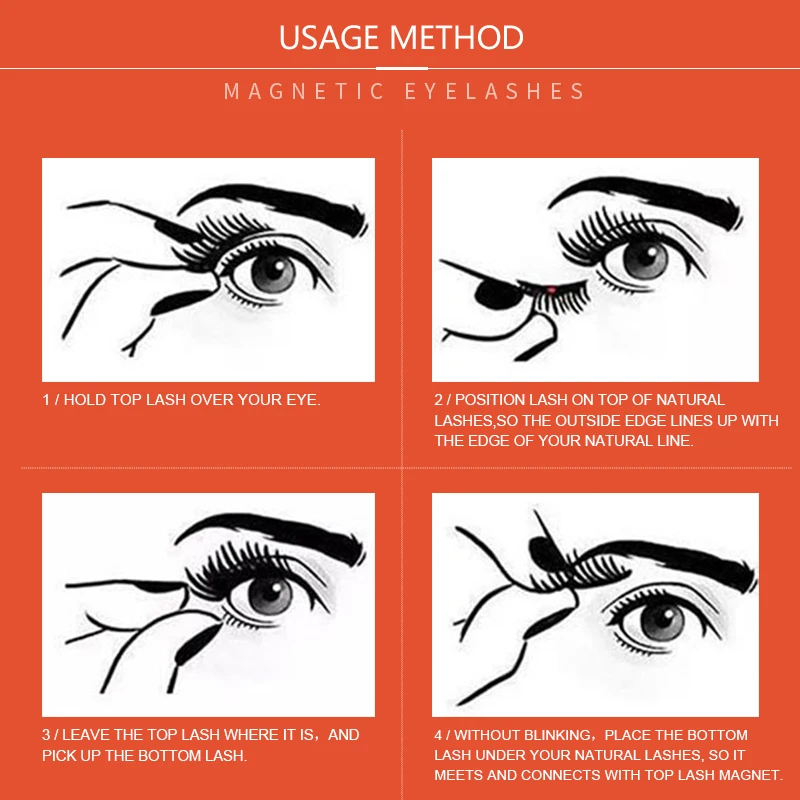 USAGE METHOD

MAGNETIC EYELASHES

1 / HOLD TOP LASH OVER YOUR EYE.

2 / POSITION LASH ON TOP OF NATURAL LASHES,SO THE OUTSIDE EDGE LINES UP WITH THE EDGE OF YOUR NATURAL LINE.

3 / LEAVE THE TOP LASH WHERE IT IS，AND PICK UP THE BOTTOM LASH.

4 / WITHOUT BLINKING，PLACE THE BOTTOM LASH UNDER YOUR NATURAL LASHES, SO IT MEETS AND CONNECTS WITH TOP LASH MAGNET.