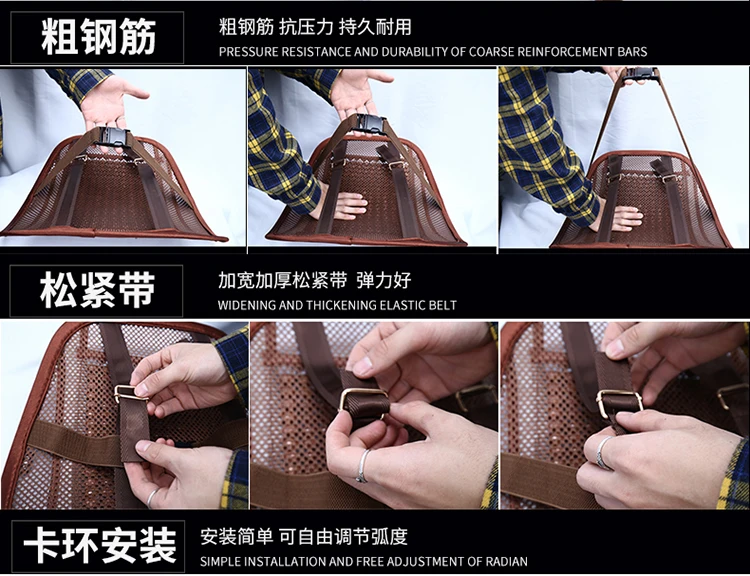 粗钢筋

粗钢筋 抗压力 持久耐用
PRESSURE RESISTANCE AND DURABILITY OF COARSE REINFORCEMENT BARS

松紧带

加宽加厚松紧带 弹力好
WIDENING AND THICKENING ELASTIC BELT

卡环安装

安装简单 可自由调节弧度
SIMPLE INSTALLATION AND FREE ADJUSTMENT OF RADIAN