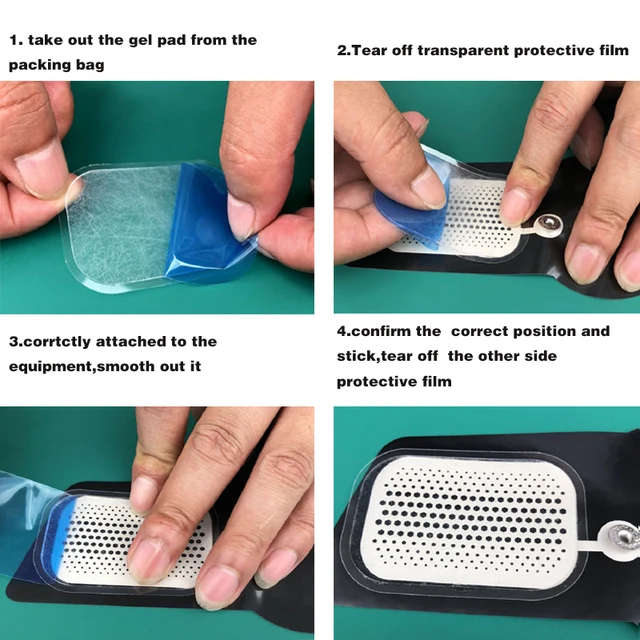 1. take out the gel pad from the packing bag

2.Tear off transparent protective film

3.corrtctly attached to the equipment,smooth out it

4.confirm the correct position and stick,tear off the other side protective film