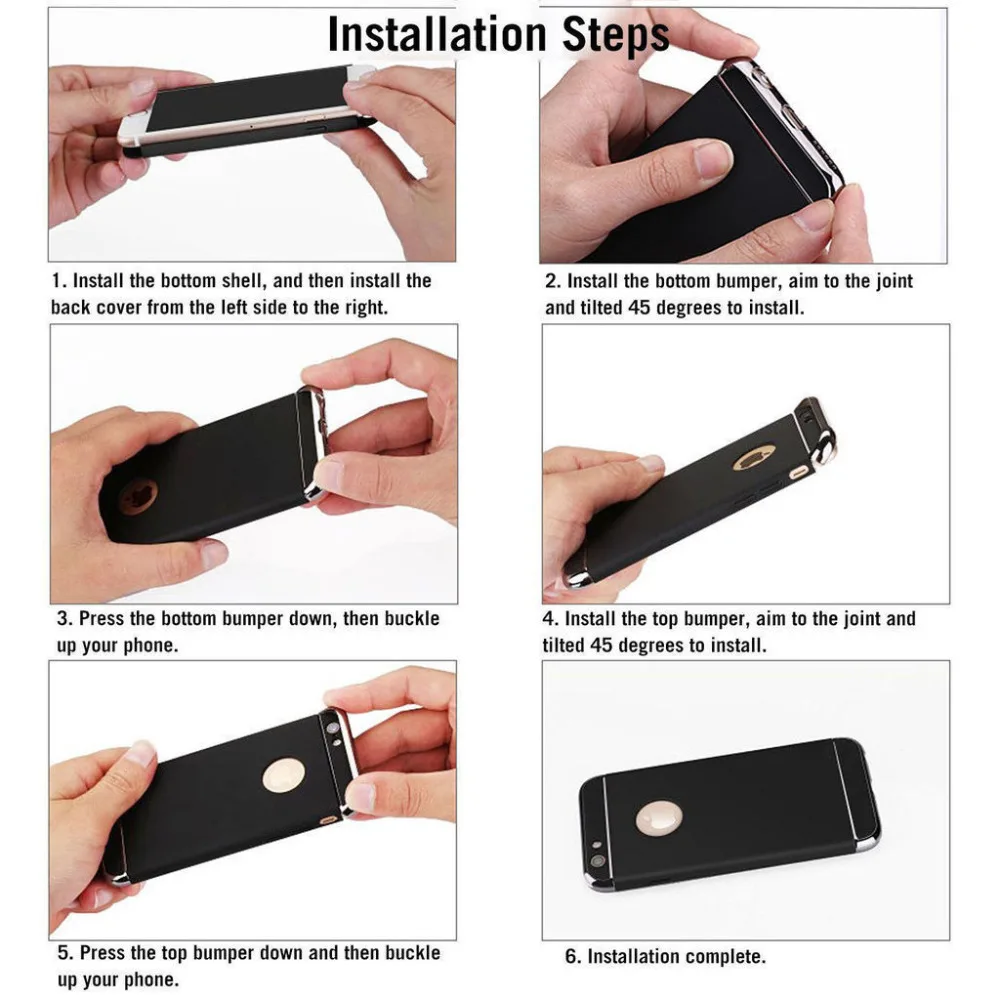 Installation Steps

1. Install the bottom shell, and then install the back cover from the left side to the right.

2. Install the bottom bumper, aim to the joint and tilted 45 degrees to install.

3. Press the bottom bumper down, then buckle up your phone.

4. Install the top bumper, aim to the joint and tilted 45 degrees to install.

5. Press the top bumper down and then buckle up your phone.

6. Installation complete.