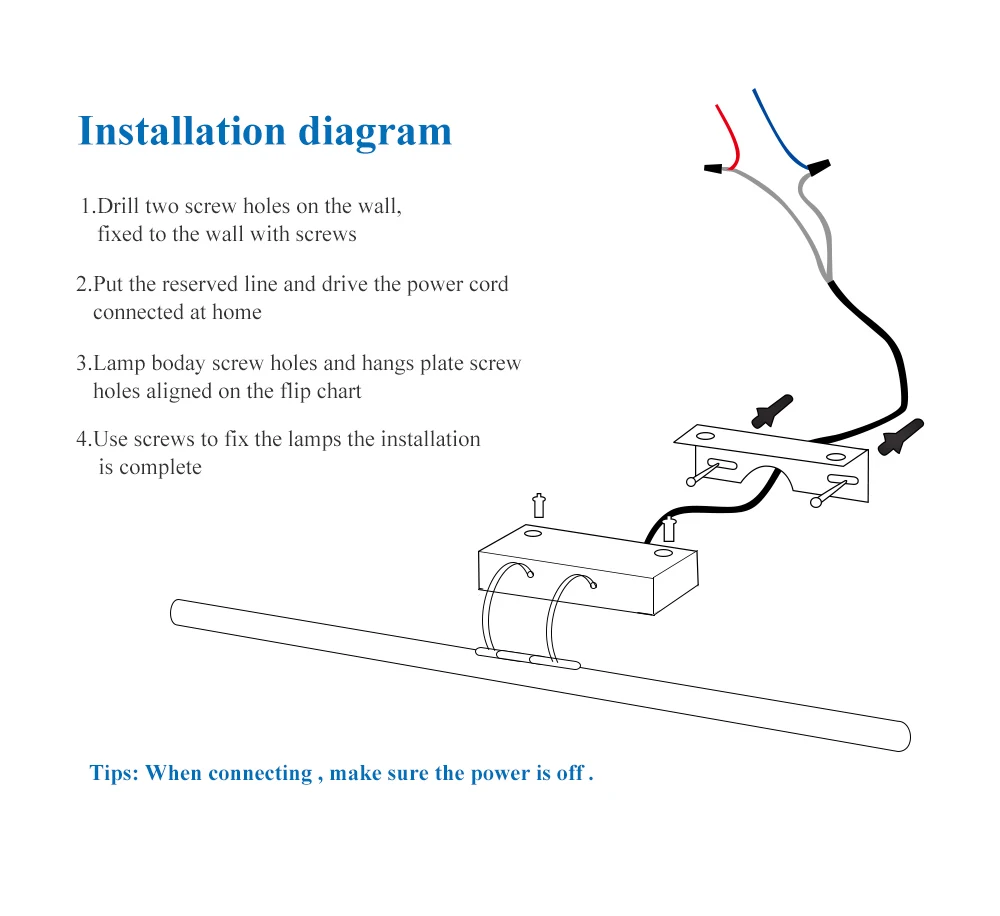 Installation diagram

1.Drill two screw holes on the wall, fixed to the wall with screws

2.Put the reserved line and drive the power cord connected at home

3.Lamp boday screw holes and hangs plate screw holes aligned on the flip chart

4.Use screws to fix the lamps the installation is complete

Tips: When connecting , make sure the power is off .