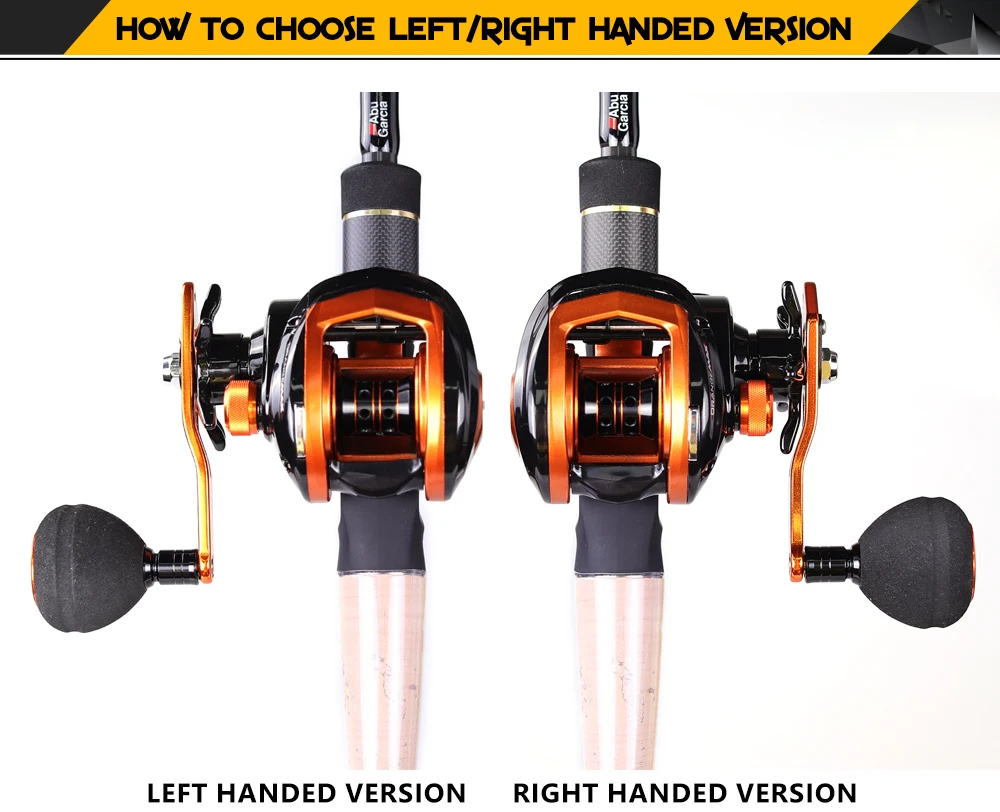 HOW TO CHOOSE LEFT/RIGHT HANDED VERSION

Abu Garcia

Abu Garcia

LEFT HANDED VERSION

RIGHT HANDED VERSION