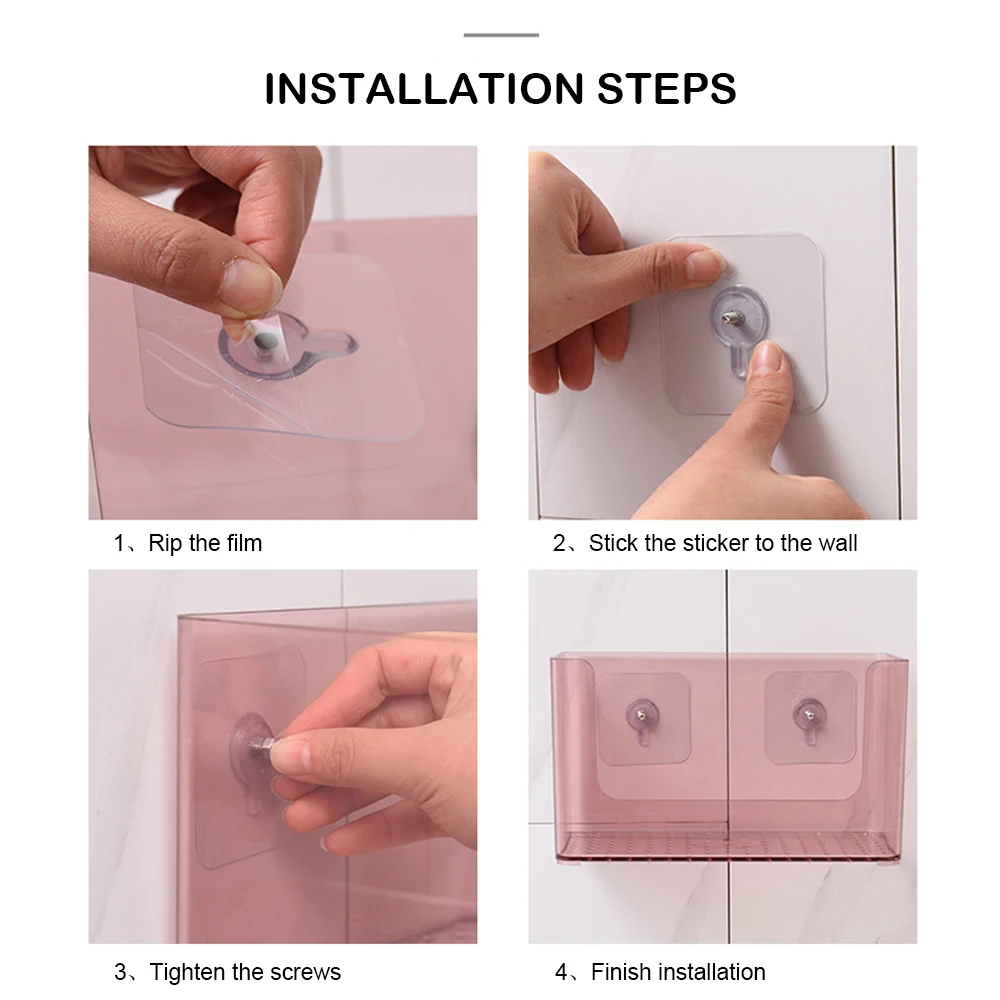 INSTALLATION STEPS

1、Rip the film

2、Stick the sticker to the wall

3、Tighten the screws

4、Finish installation