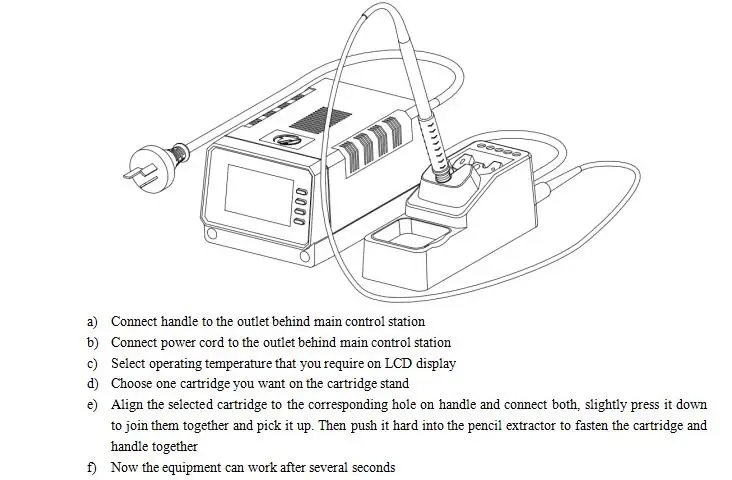 a) Connect handle to the outlet behind main control station
b) Connect power cord to the outlet behind main control station
c) Select operating temperature that you require on LCD display
d) Choose one cartridge you want on the cartridge stand
e) Align the selected cartridge to the corresponding hole on handle and connect both, slightly press it down to join them together and pick it up. Then push it hard into the pencil extractor to fasten the cartridge and handle together
f) Now the equipment can work after several seconds