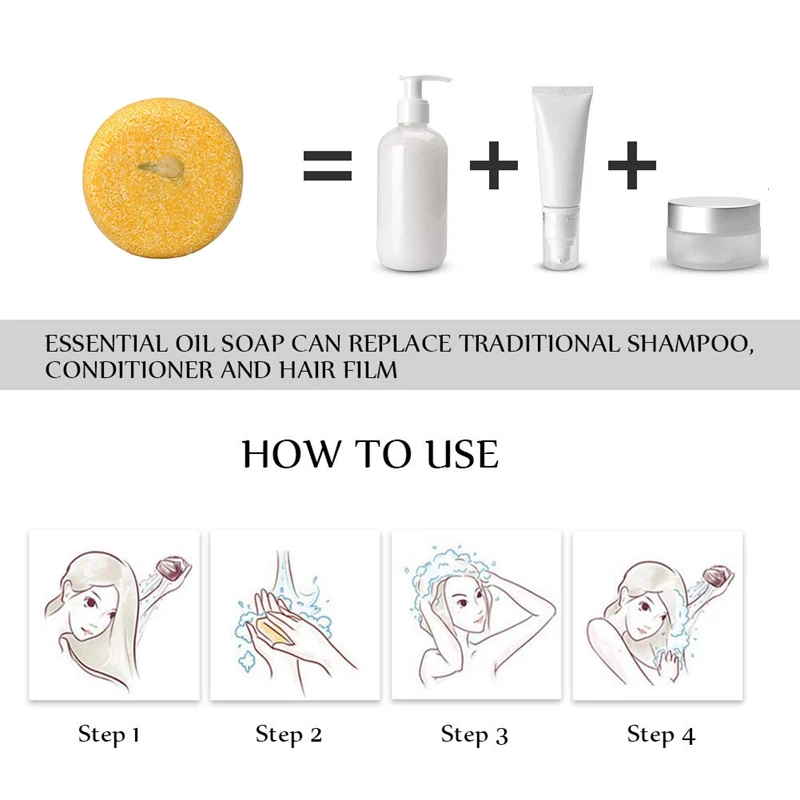 = + +

ESSENTIAL OIL SOAP CAN REPLACE TRADITIONAL SHAMPOO, CONDITIONER AND HAIR FILM

HOW TO USE

Step 1

Step 2

Step 3

Step 4