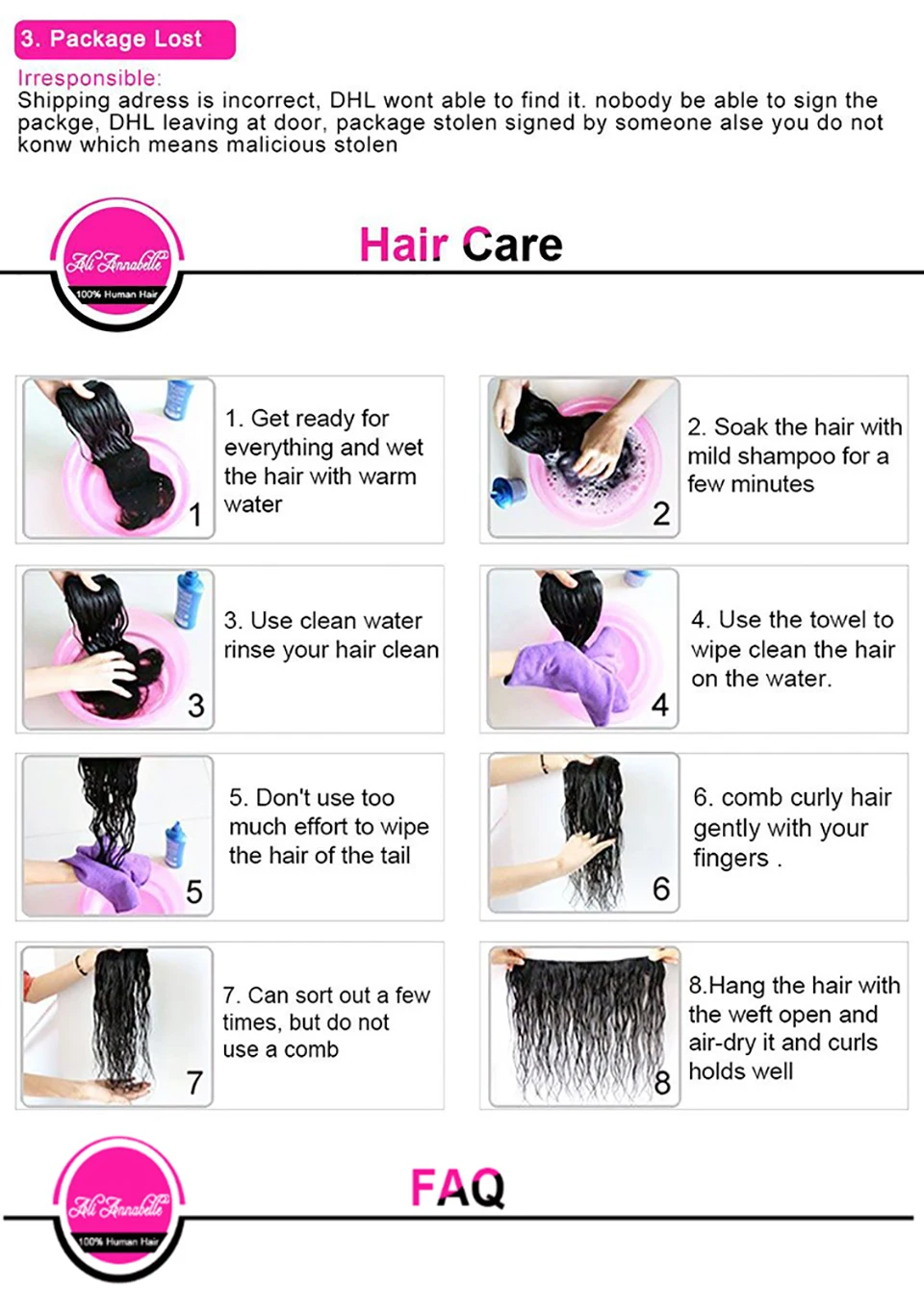 3. Package Lost

Irresponsible:
Shipping adress is incorrect, DHL wont able to find it. nobody be able to sign the packge, DHL leaving at door, package stolen signed by someone alse you do not konw which means malicious stolen

Ali Annabelle
100% Human Hair

Hair Care

1

1. Get ready for everything and wet the hair with warm water

2

2. Soak the hair with mild shampoo for a few minutes

3

3. Use clean water rinse your hair clean

4

4. Use the towel to wipe clean the hair on the water.

5

5. Don't use too much effort to wipe the hair of the tail

6

6. comb curly hair gently with your fingers .

7

7. Can sort out a few times, but do not use a comb

8

8.Hang the hair with the weft open and air-dry it and curls holds well

Ali Annabelle
100% Human Hair

FAQ