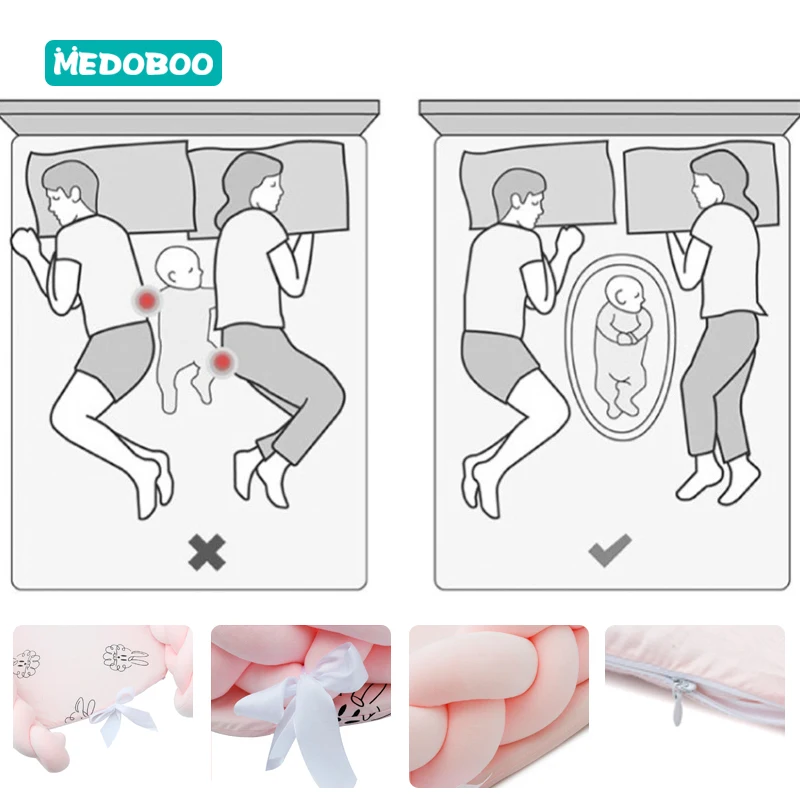 MEDOBOO