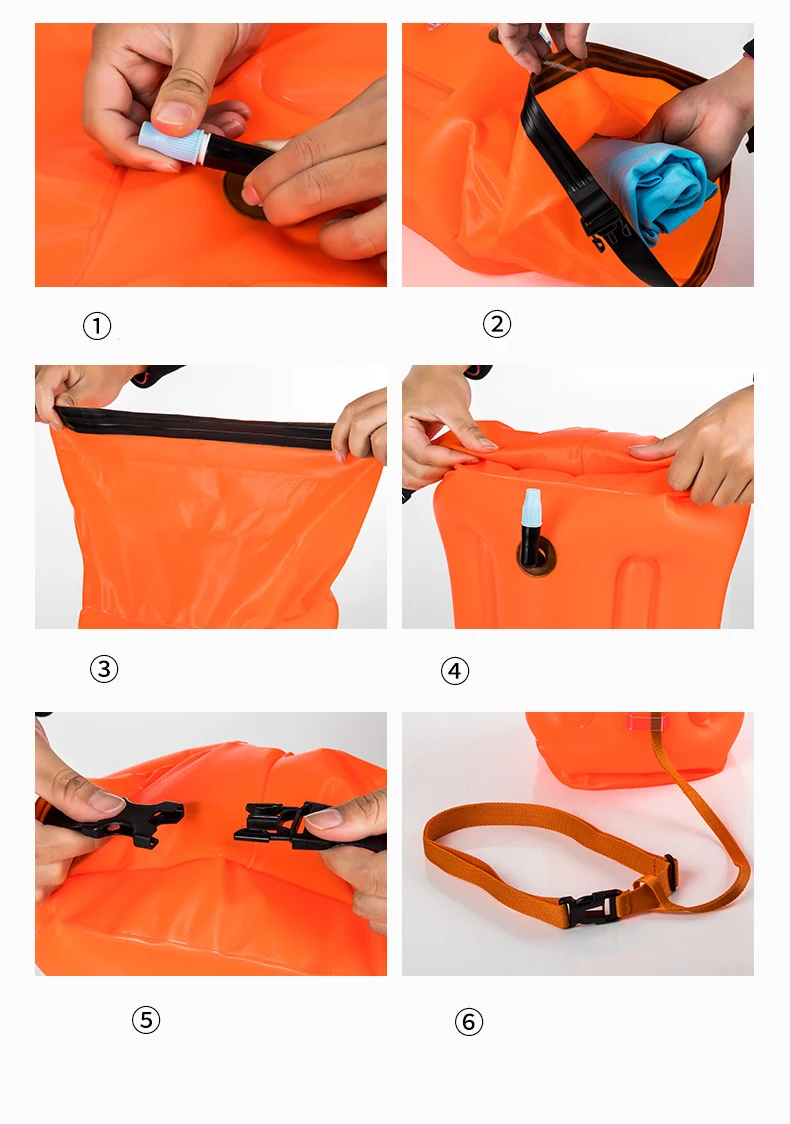 ①

②

③

④

⑤

⑥