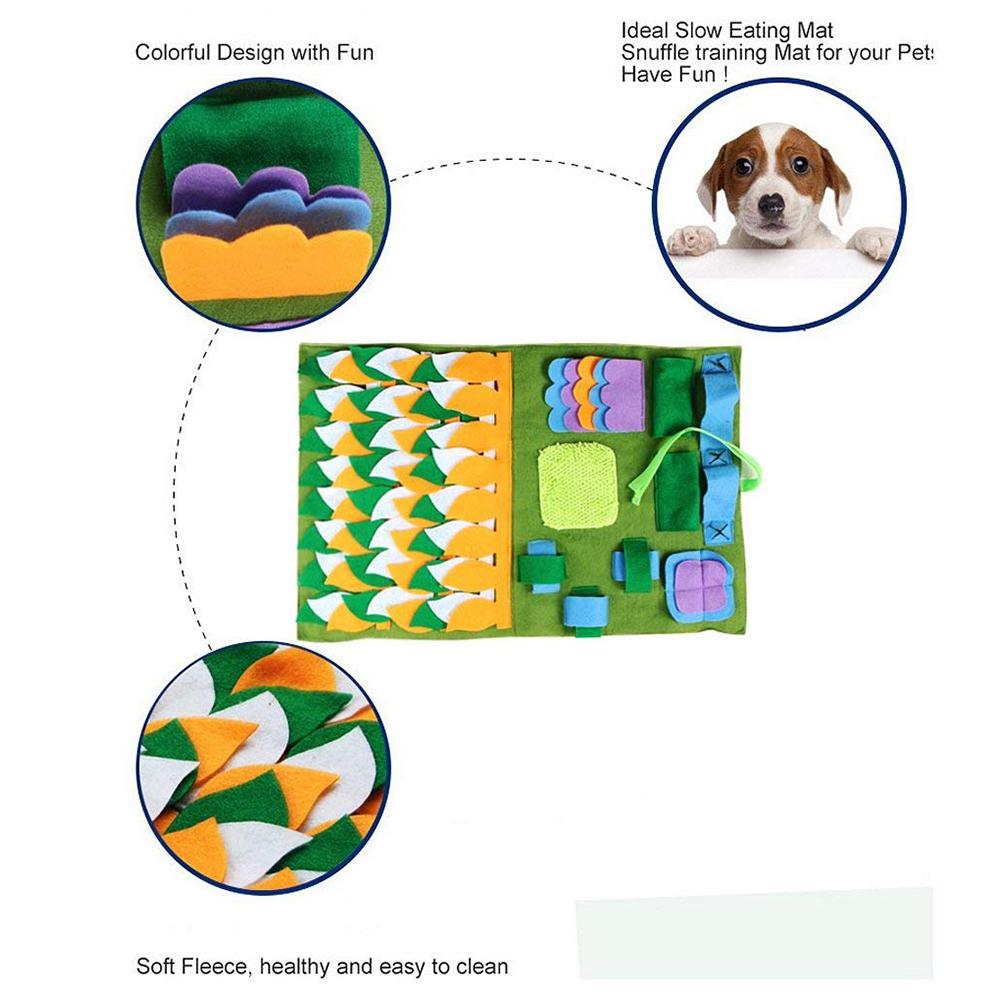 Colorful Design with Fun

Ideal Slow Eating Mat
Snuffle training Mat for your Pets
Have Fun !

Soft Fleece, healthy and easy to clean