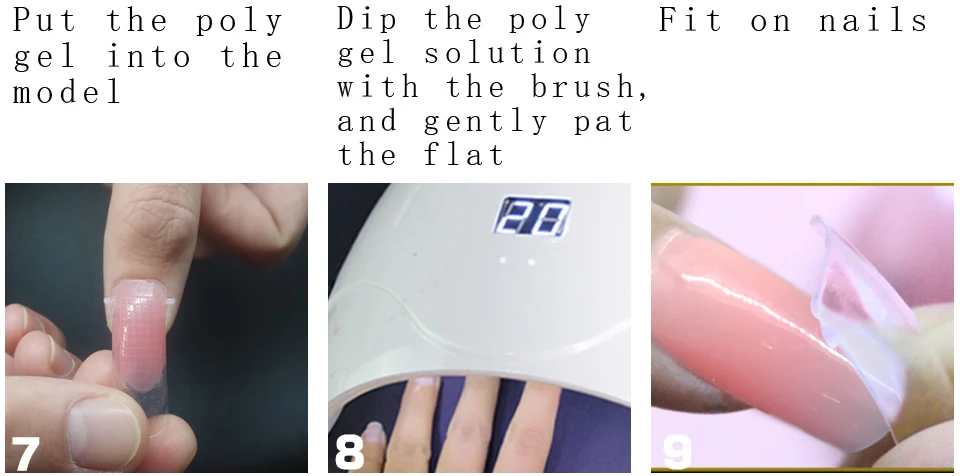 Put the poly gel into the model

Dip the poly gel solution with the brush, and gently pat the flat

Fit on nails

7

20

8

9