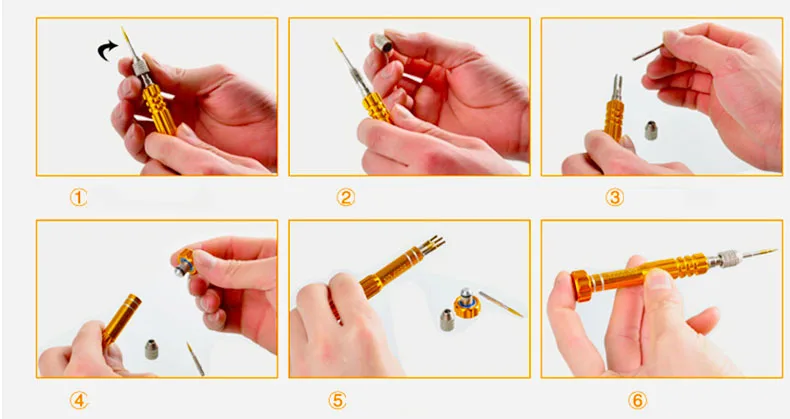 ①

②

③

④

⑤

⑥