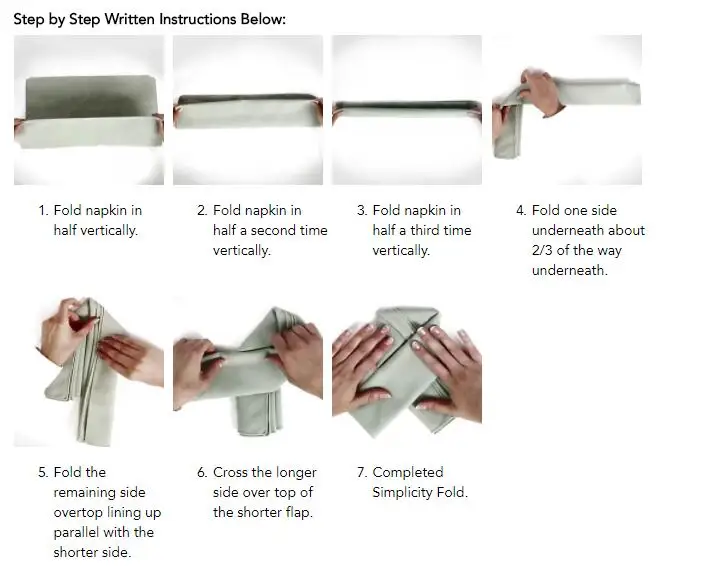 Step by Step Written Instructions Below:

1. Fold napkin in half vertically.

2. Fold napkin in half a second time vertically.

3. Fold napkin in half a third time vertically.

4. Fold one side underneath about 2/3 of the way underneath.

5. Fold the remaining side overtop lining up parallel with the shorter side.

6. Cross the longer side over top of the shorter flap.

7. Completed Simplicity Fold.