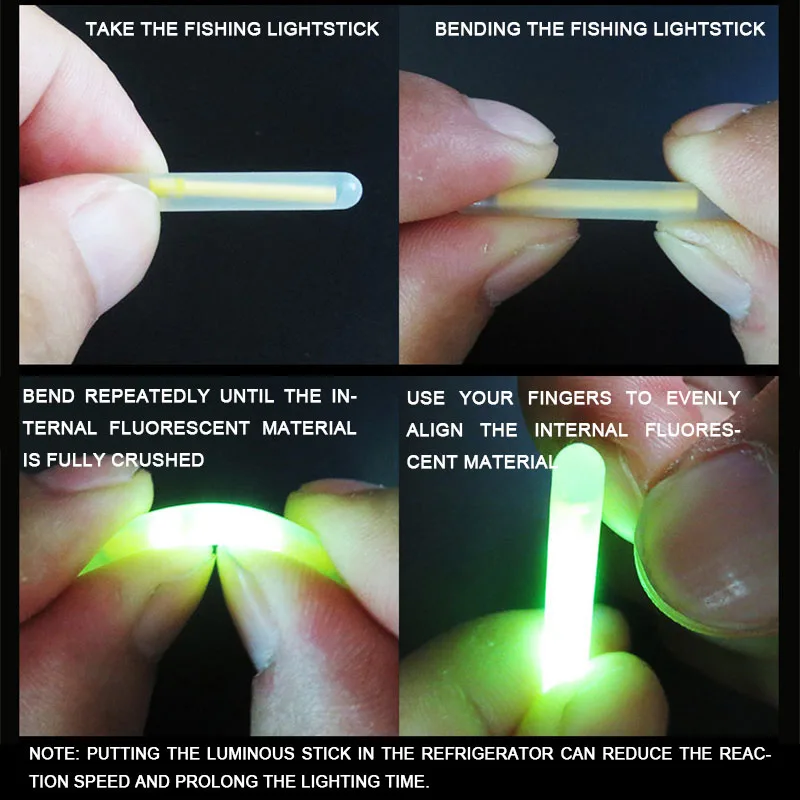 TAKE THE FISHING LIGHTSTICK

BENDING THE FISHING LIGHTSTICK

BEND REPEATEDLY UNTIL THE INTERNAL FLUORESCENT MATERIAL IS FULLY CRUSHED

USE YOUR FINGERS TO EVENLY ALIGN THE INTERNAL FLUORESCENT MATERIAL

NOTE: PUTTING THE LUMINOUS STICK IN THE REFRIGERATOR CAN REDUCE THE REACTION SPEED AND PROLONG THE LIGHTING TIME.