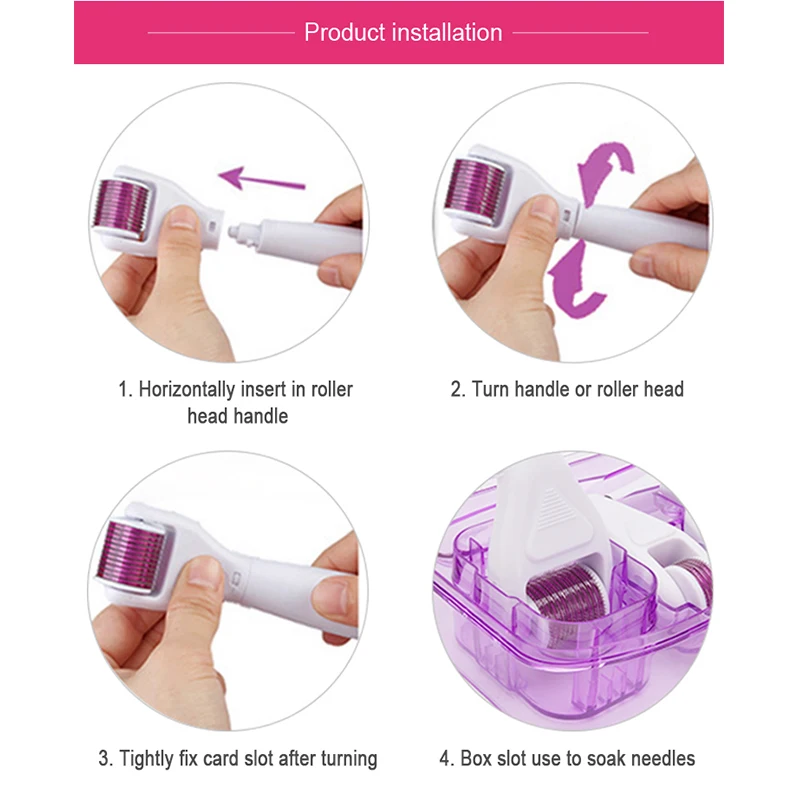 Product installation

1. Horizontally insert in roller head handle

2. Turn handle or roller head

3. Tightly fix card slot after turning

4. Box slot use to soak needles