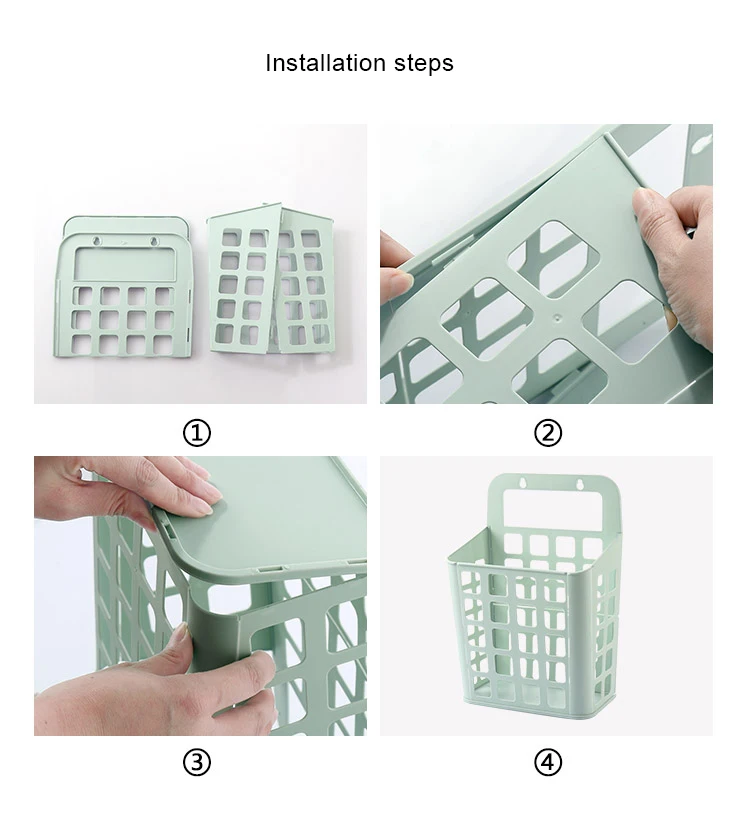 Installation steps

①

②

③

④