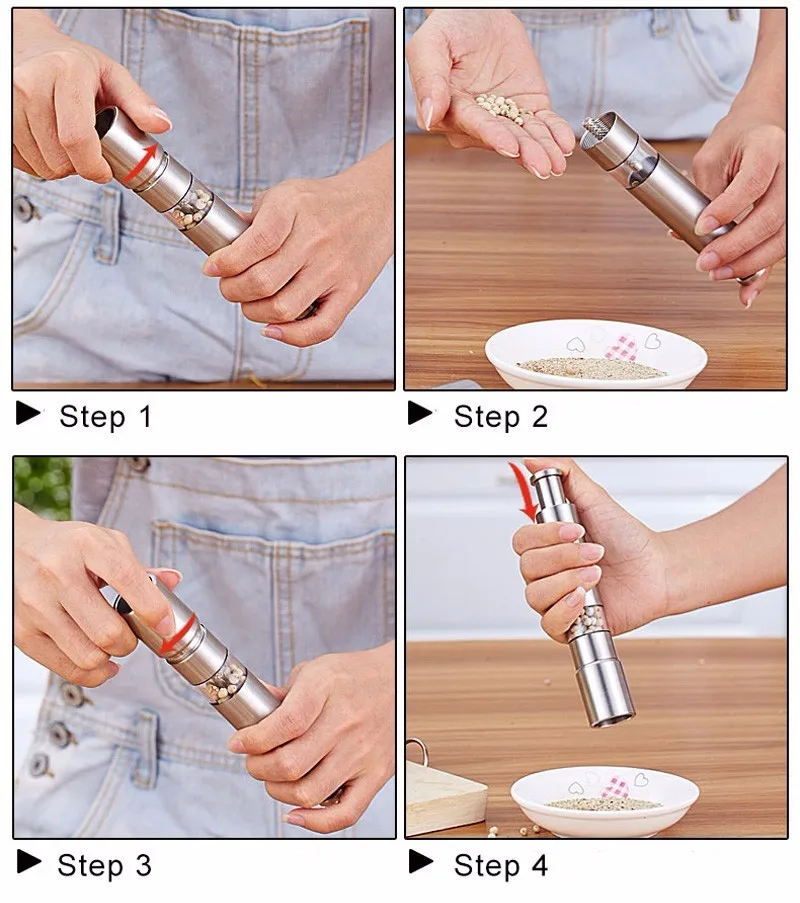 Step 1

Step 2

Step 3

Step 4