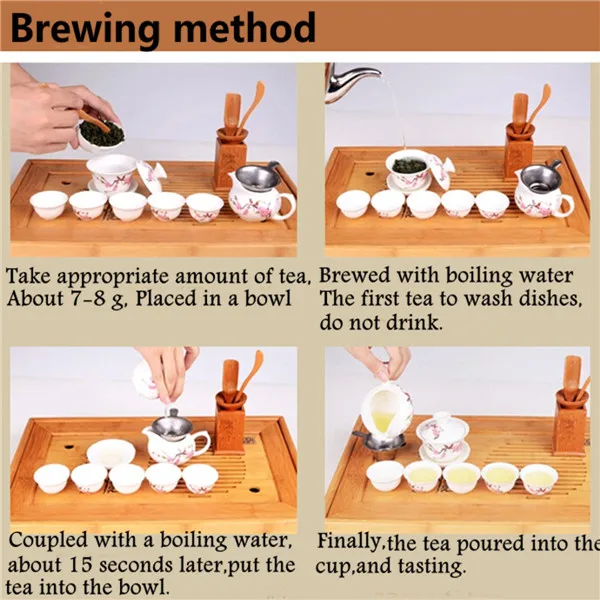 Brewing method

Take appropriate amount of tea, About 7-8 g, Placed in a bowl

Brewed with boiling water The first tea to wash dishes, do not drink.

Coupled with a boiling water, about 15 seconds later,put the tea into the bowl.

Finally,the tea poured into the cup,and tasting.