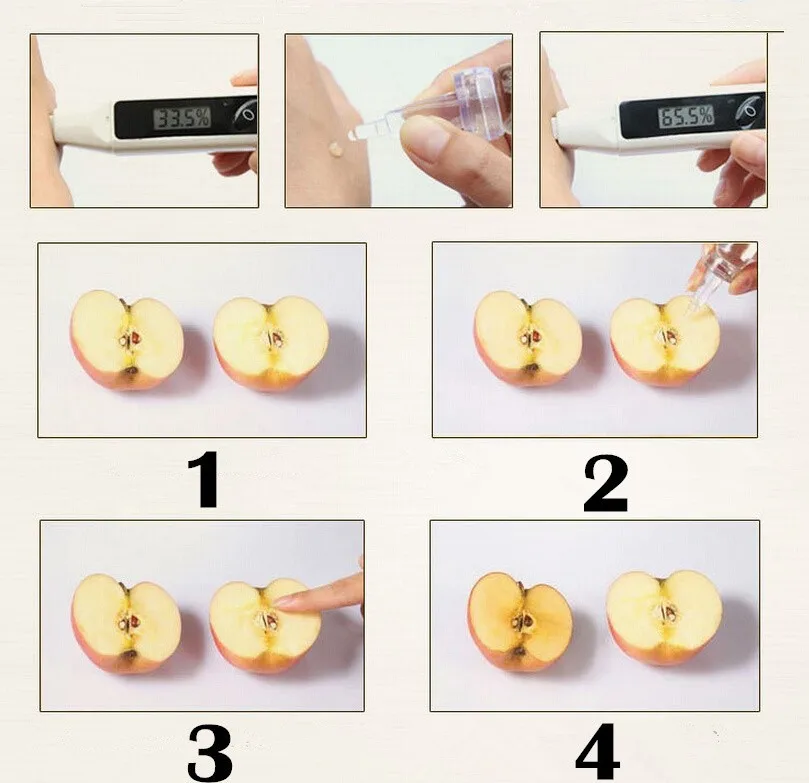 33.5%

65.5%

1

2

3

4