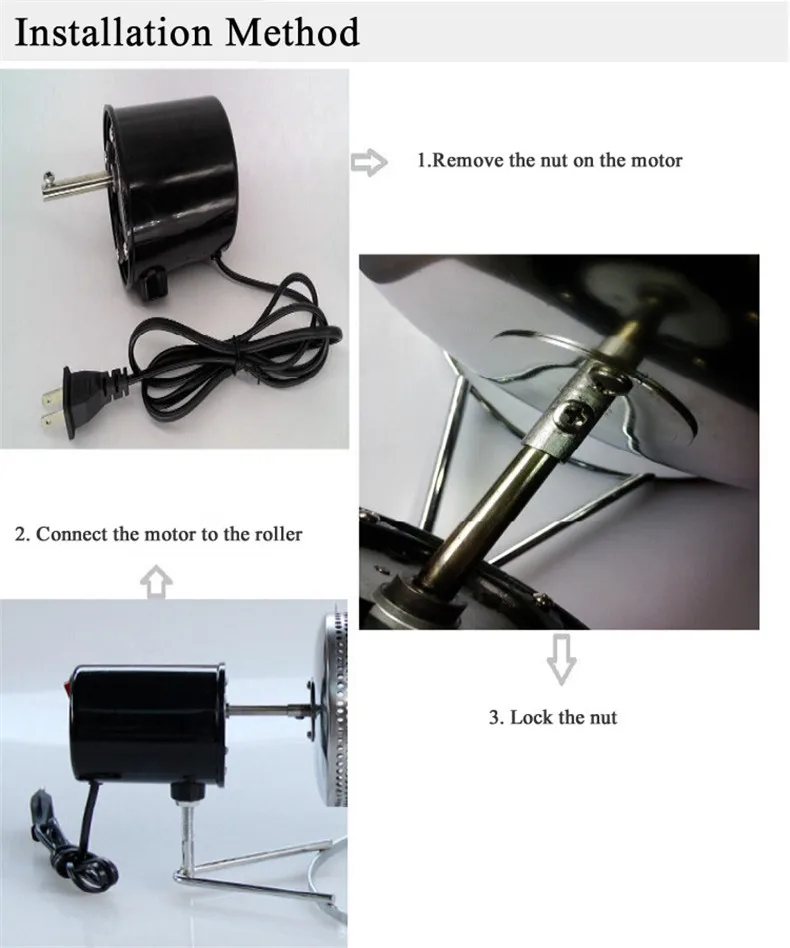 Installation Method

1.Remove the nut on the motor

2. Connect the motor to the roller

3. Lock the nut