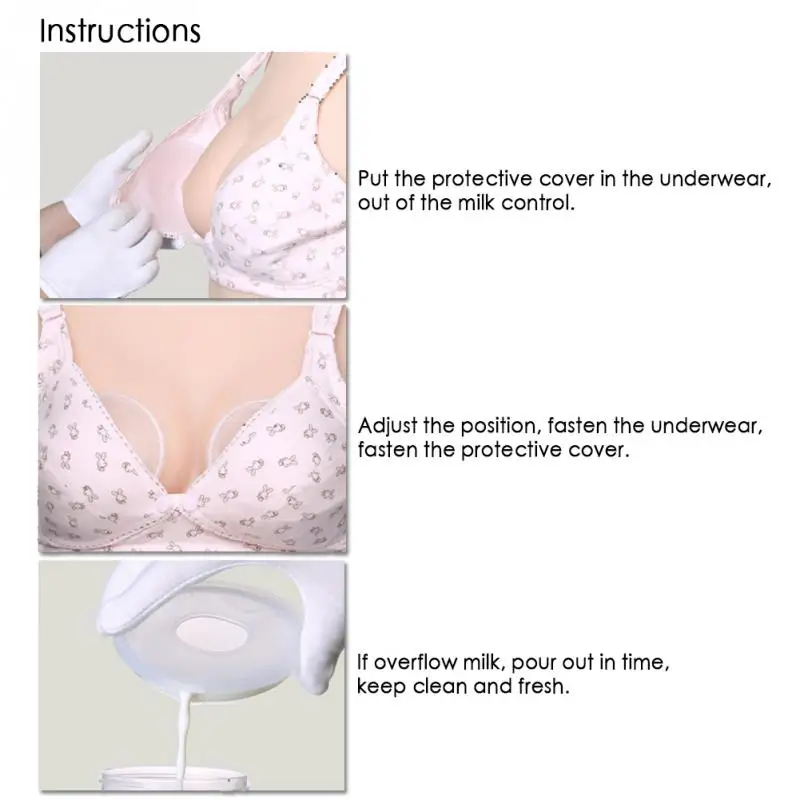 Instructions

Put the protective cover in the underwear, out of the milk control.

Adjust the position, fasten the underwear, fasten the protective cover.

If overflow milk, pour out in time, keep clean and fresh.