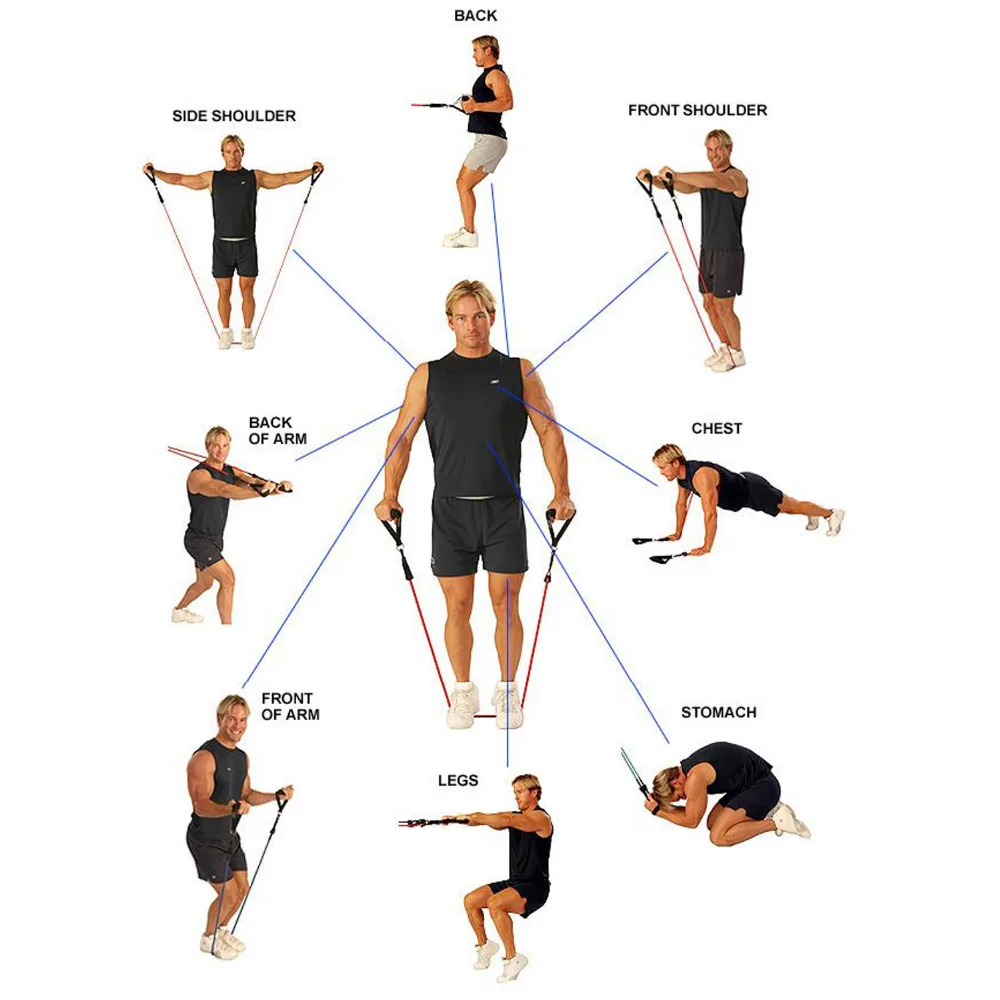 BACK

SIDE SHOULDER

FRONT SHOULDER

BACK OF ARM

CHEST

FRONT OF ARM

STOMACH

LEGS