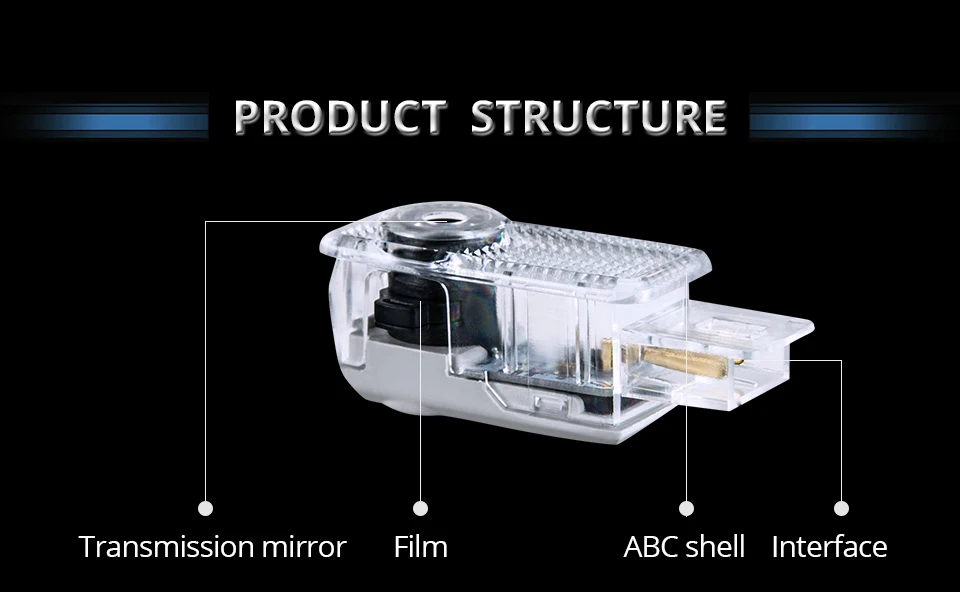 PRODUCT STRUCTURE

Transmission mirror Film ABC shell Interface