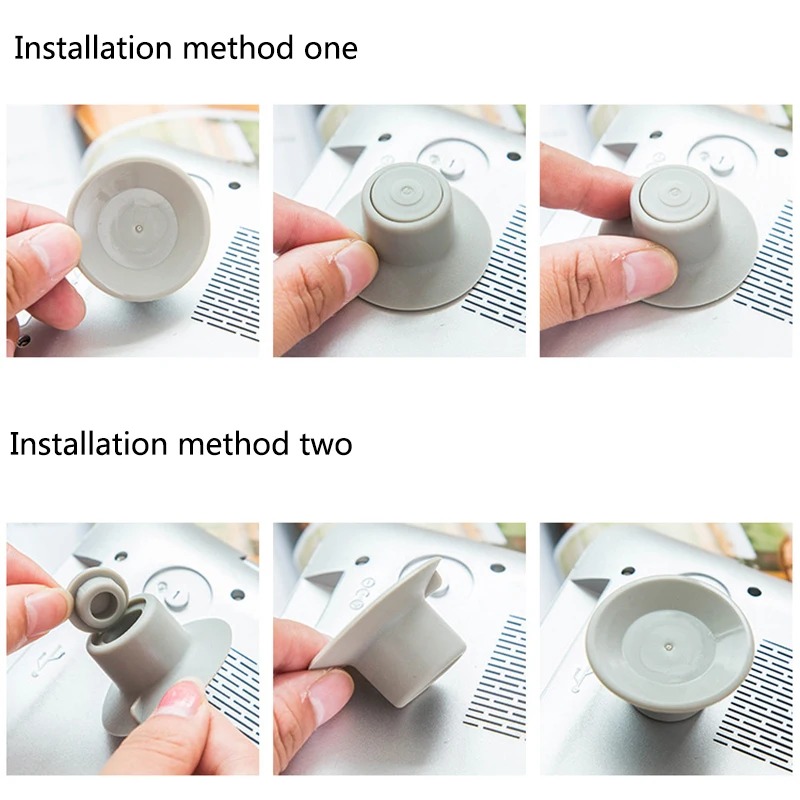 Installation method one

Installation method two